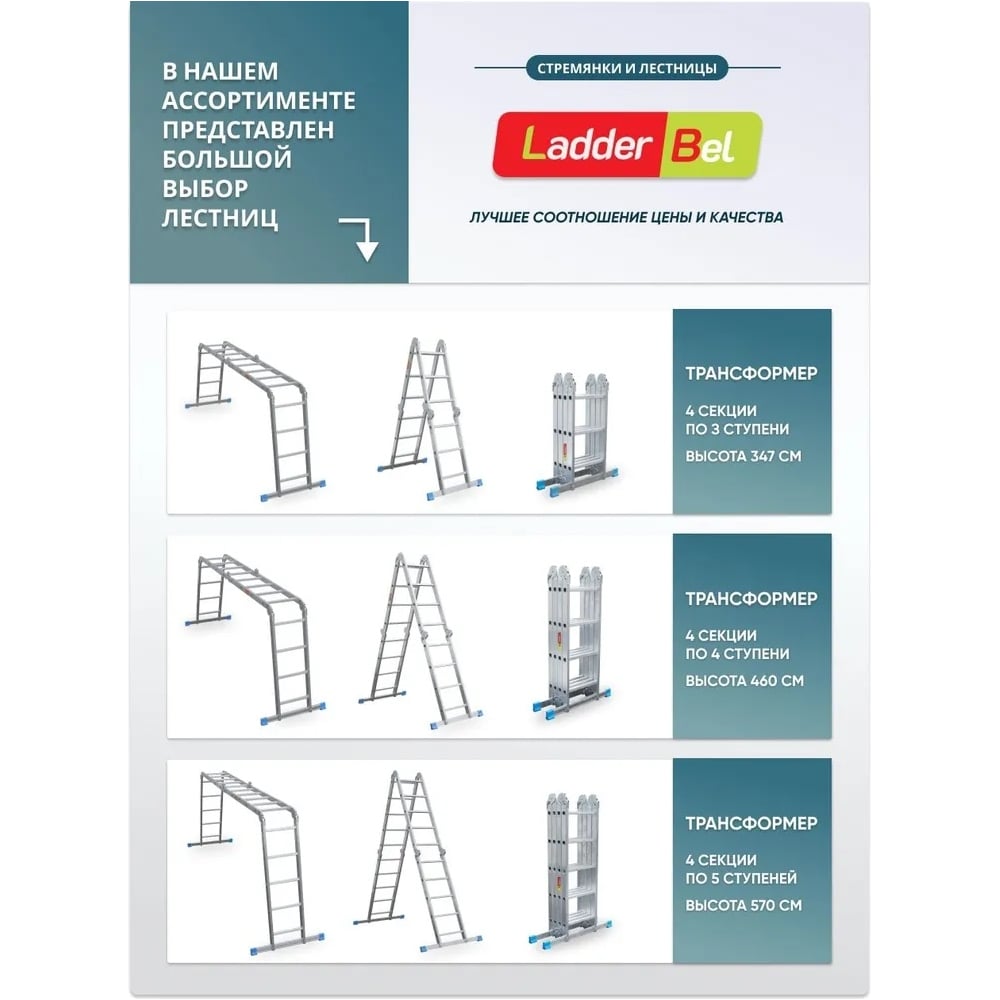 В НАШЕМ АССОРТИМЕНТЕ ПРЕДСТАВЛЕН БОЛЬШОЙ ВЫБОР ЛЕСТНИЦ

СТРЕМЯНКИ И ЛЕСТНИЦЫ

Ladder Bel

ЛУЧШЕЕ СООТНОШЕНИЕ ЦЕНЫ И КАЧЕСТВА

ТРАНСФОРМЕР

4 СЕКЦИИ
ПО 3 СТУПЕНИ

ВЫСОТА 347 СМ

ТРАНСФОРМЕР

4 СЕКЦИИ
ПО 4 СТУПЕНИ

ВЫСОТА 460 СМ

ТРАНСФОРМЕР

4 СЕКЦИИ
ПО 5 СТУПЕНЕЙ

ВЫСОТА 570 СМ