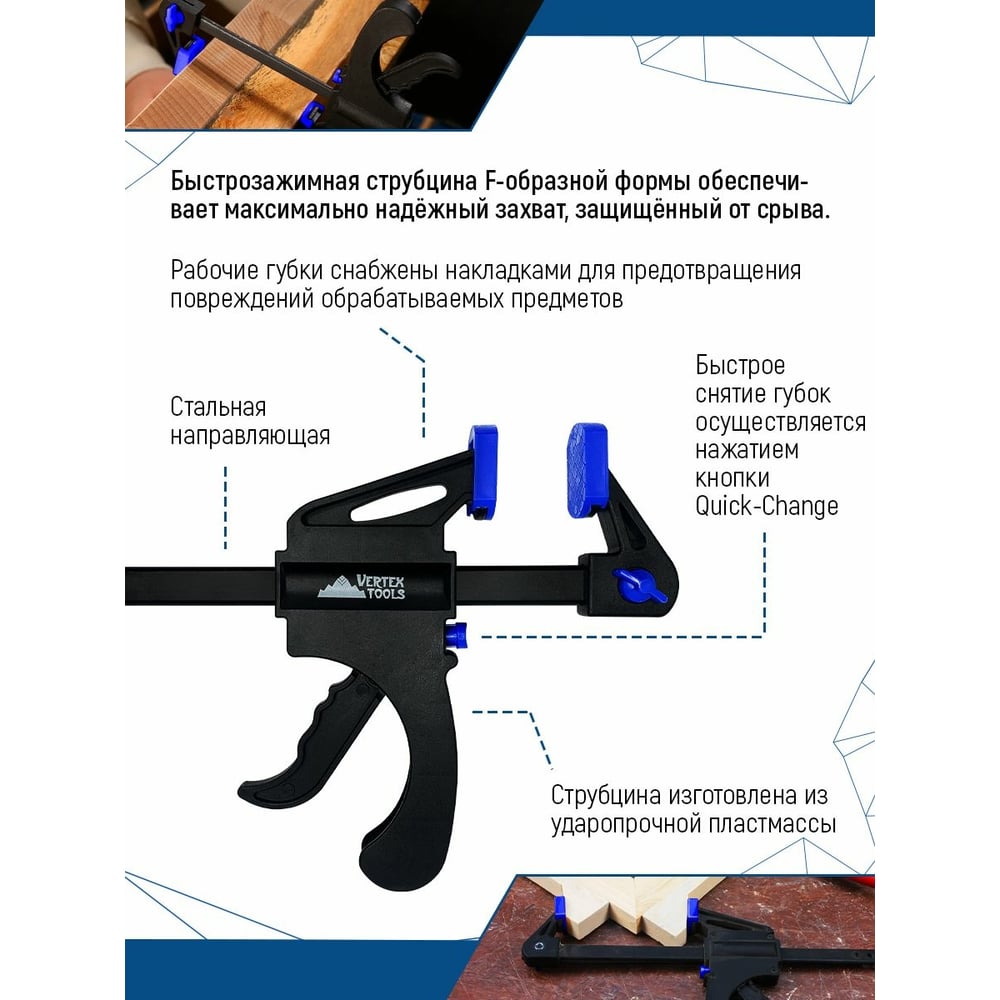 Быстрозажимная струбцина F-образной формы обеспечивает максимально надёжный захват, защищённый от срыва.

Рабочие губки снабжены накладками для предотвращения повреждений обрабатываемых предметов

Стальная направляющая

Быстрое снятие губок осуществляется нажатием кнопки Quick-Change

VERTEX TOOLS

Струбцина изготовлена из ударопрочной пластмассы