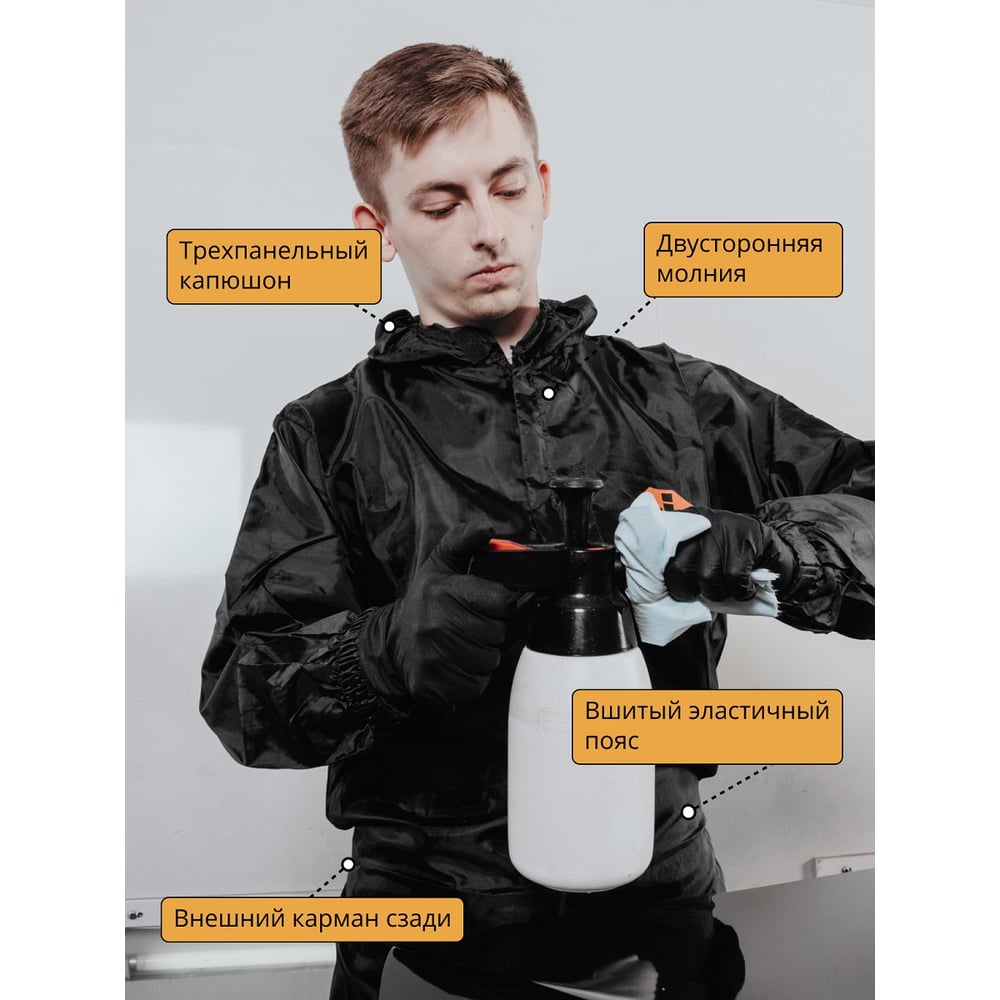 Трехпанельный капюшон

Двусторонняя молния

Вшитый эластичный пояс

Внешний карман сзади