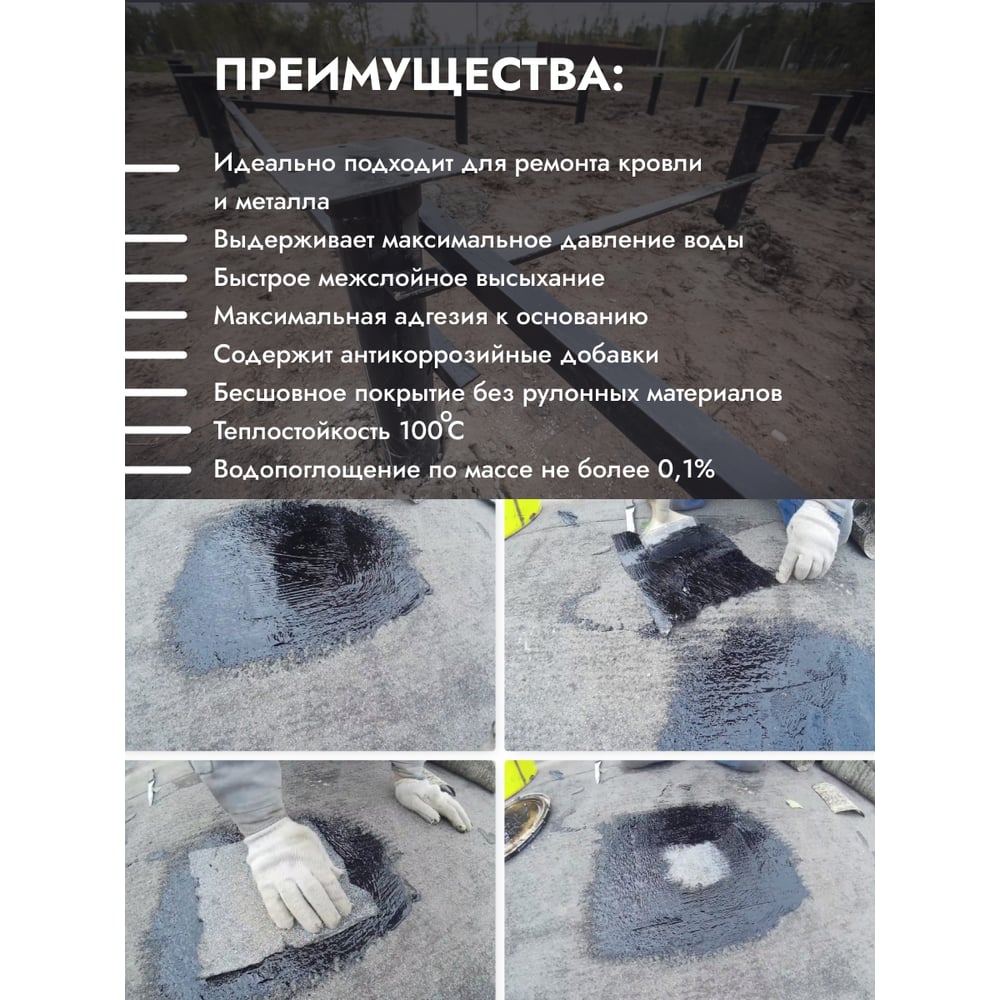 ПРЕИМУЩЕСТВА:

Идеально подходит для ремонта кровли и металла
Выдерживает максимальное давление воды
Быстрое межслойное высыхание
Максимальная адгезия к основанию
Содержит антикоррозийные добавки
Бесшовное покрытие без рулонных материалов
Теплостойкость $100^{\circ}C$
Водопоглощение по массе не более 0,1%