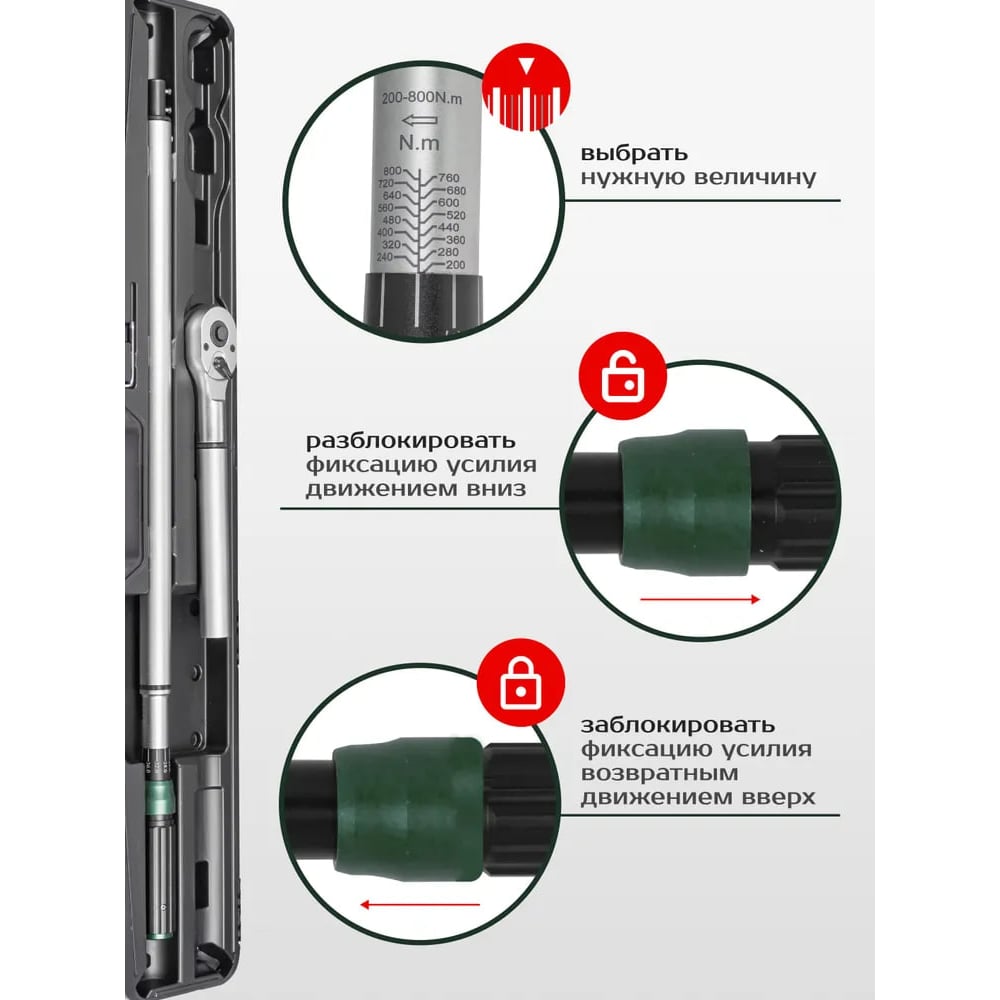 200-800N.m

N.m

800
720
640
560
480
400
320
240

760
680
600
520
440
360
280
200

выбрать
нужную величину

разблокировать
фиксацию усилия
движением вниз

заблокировать
фиксацию усилия
возвратным
движением вверх