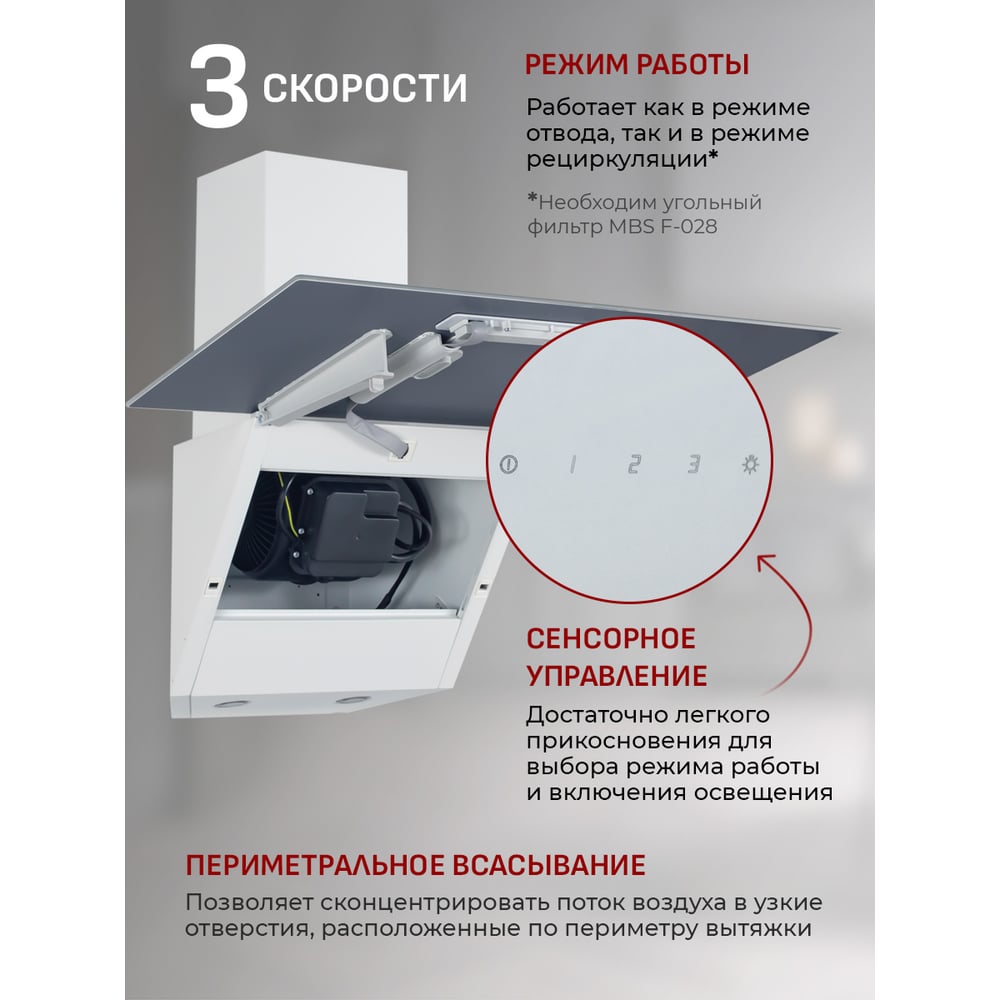 3 СКОРОСТИ

РЕЖИМ РАБОТЫ

Работает как в режиме отвода, так и в режиме рециркуляции*

*Необходим угольный фильтр MBS F-028

1 2 3

СЕНСОРНОЕ УПРАВЛЕНИЕ

Достаточно легкого прикосновения для выбора режима работы и включения освещения

ПЕРИМЕТРАЛЬНОЕ ВСАСЫВАНИЕ

Позволяет сконцентрировать поток воздуха в узкие отверстия, расположенные по периметру вытяжки