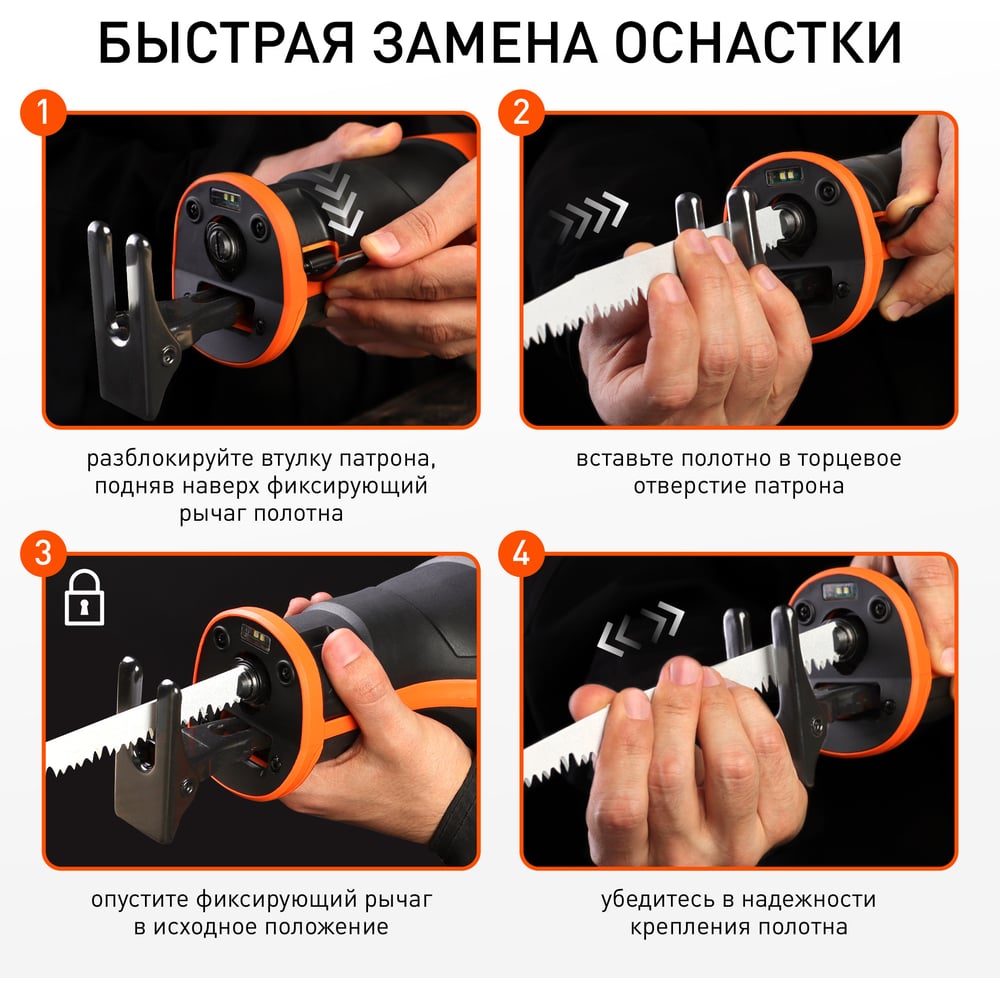 БЫСТРАЯ ЗАМЕНА ОСНАСТКИ

1

разблокируйте втулку патрона, подняв наверх фиксирующий рычаг полотна

2

вставьте полотно в торцевое отверстие патрона

3

опустите фиксирующий рычаг в исходное положение

4

убедитесь в надежности крепления полотна