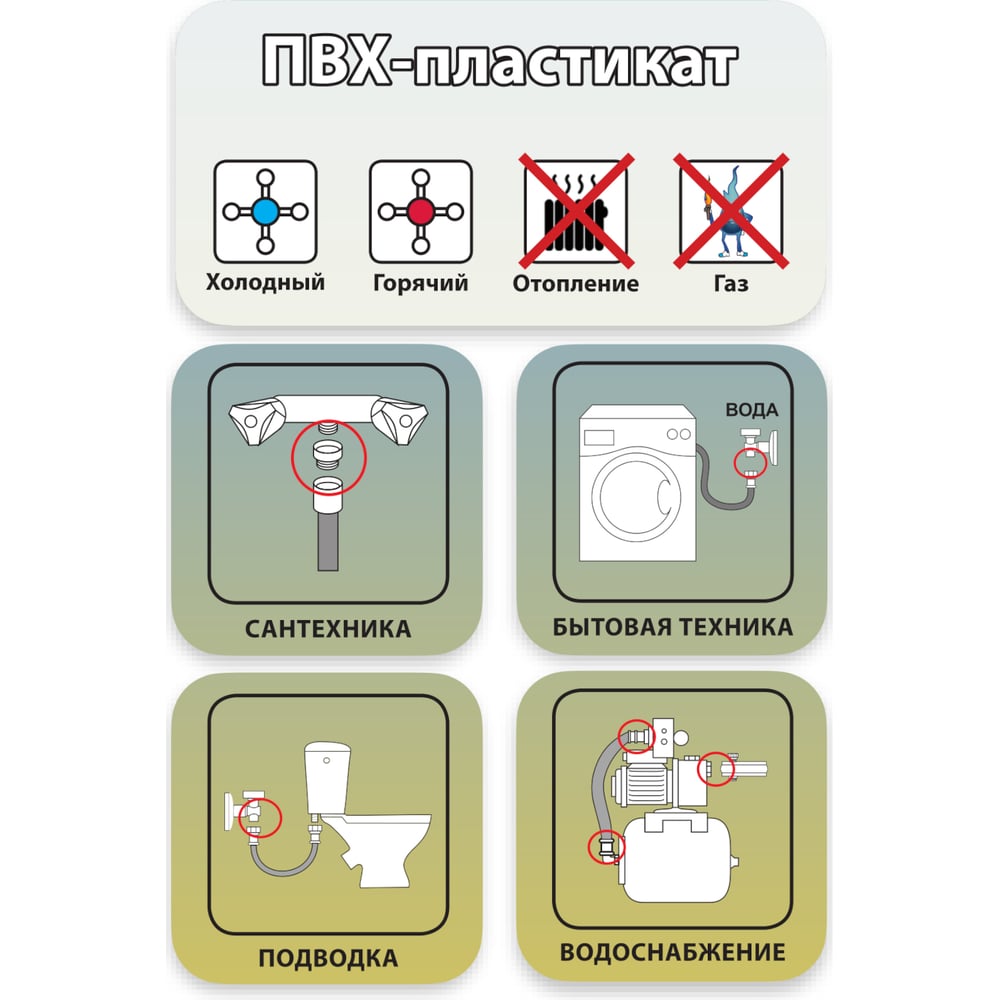 ПВХ-пластикат

Холодный

Горячий

Отопление

Газ

САНТЕХНИКА

ВОДА

БЫТОВАЯ ТЕХНИКА

ПОДВОДКА

ВОДОСНАБЖЕНИЕ