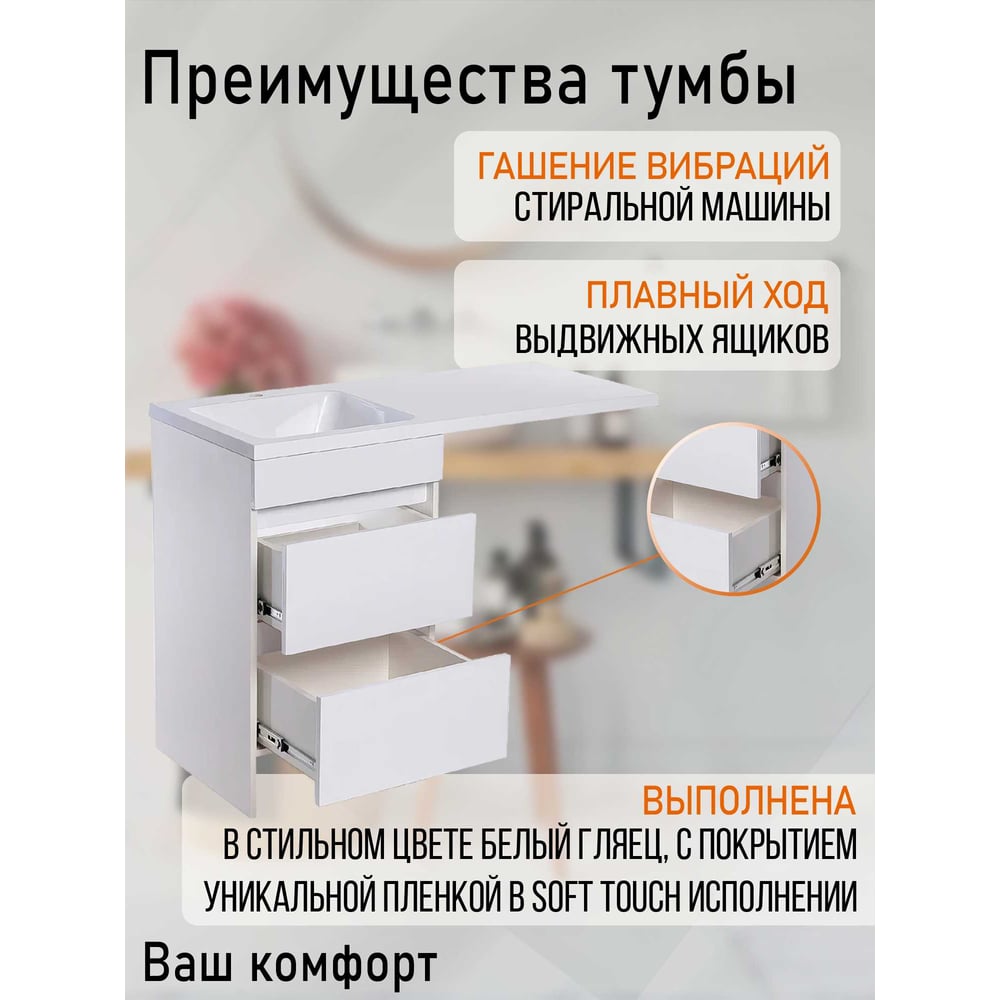 Преимущества тумбы

ГАШЕНИЕ ВИБРАЦИЙ
СТИРАЛЬНОЙ МАШИНЫ

ПЛАВНЫЙ ХОД
ВЫДВИЖНЫХ ЯЩИКОВ

ВЫПОЛНЕНА
В СТИЛЬНОМ ЦВЕТЕ БЕЛЫЙ ГЛЯЕЦ, С ПОКРЫТИЕМ УНИКАЛЬНОЙ ПЛЕНКОЙ В SOFT TOUCH ИСПОЛНЕНИИ

Ваш комфорт