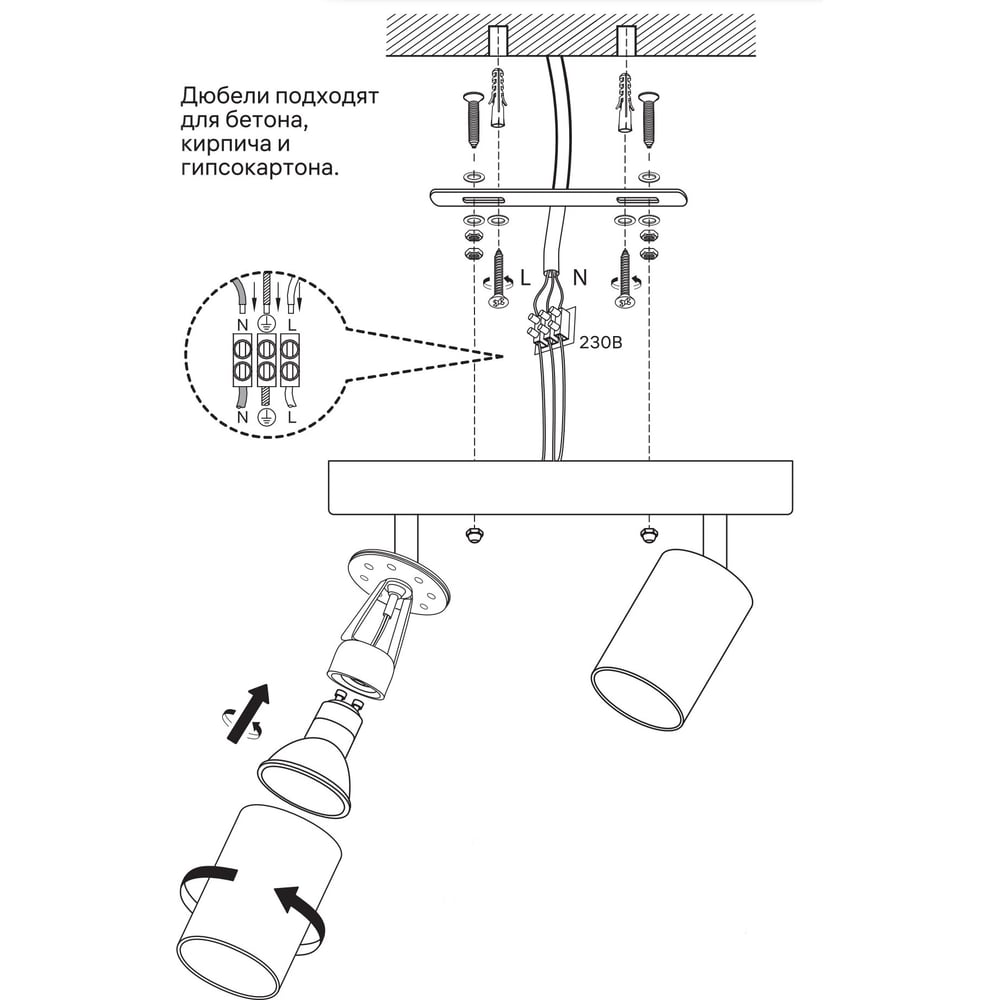 Дюбели подходят для бетона, кирпича и гипсокартона.

L N

230В

N L

N L