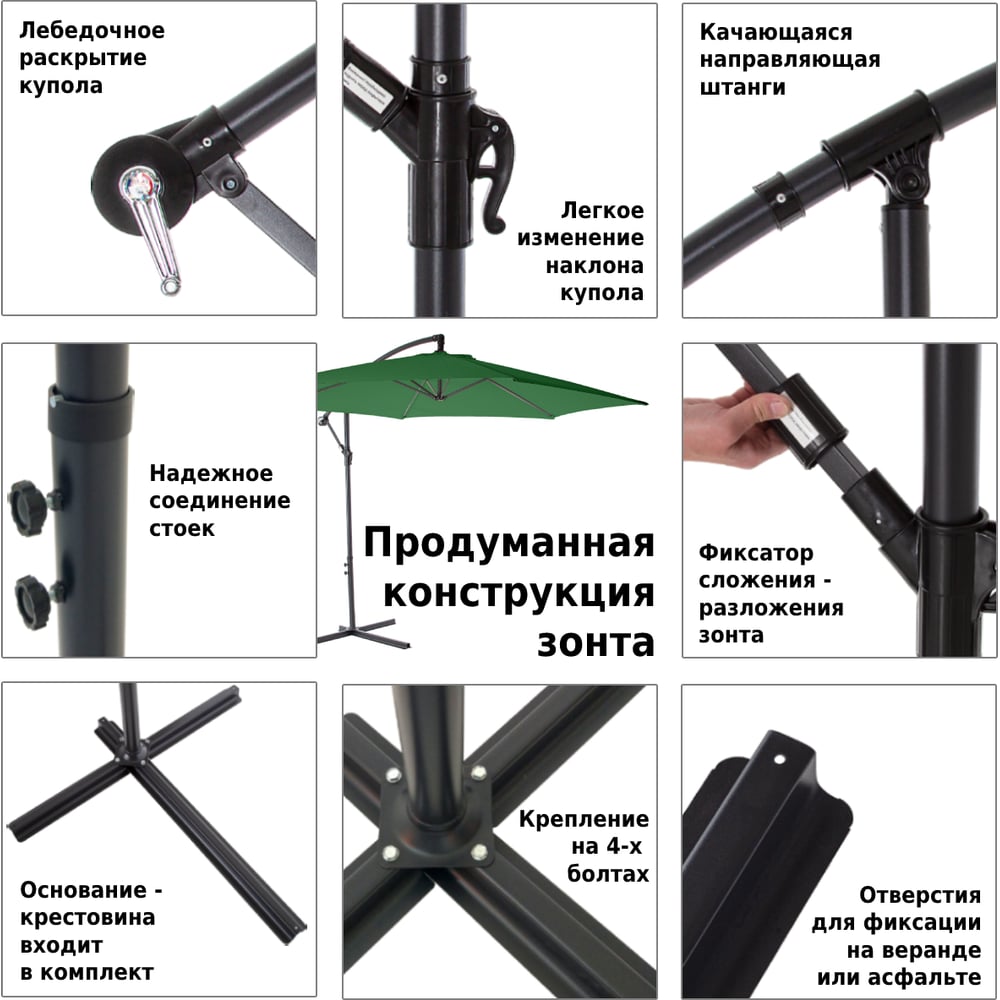 Лебедочное раскрытие купола

Легкое изменение наклона купола

Качающаяся направляющая штанги

Надежное соединение стоек

Продуманная конструкция зонта

Фиксатор сложения - разложения зонта

Основание - крестовина входит в комплект

Крепление на 4-х болтах

Отверстия для фиксации на веранде или асфальте