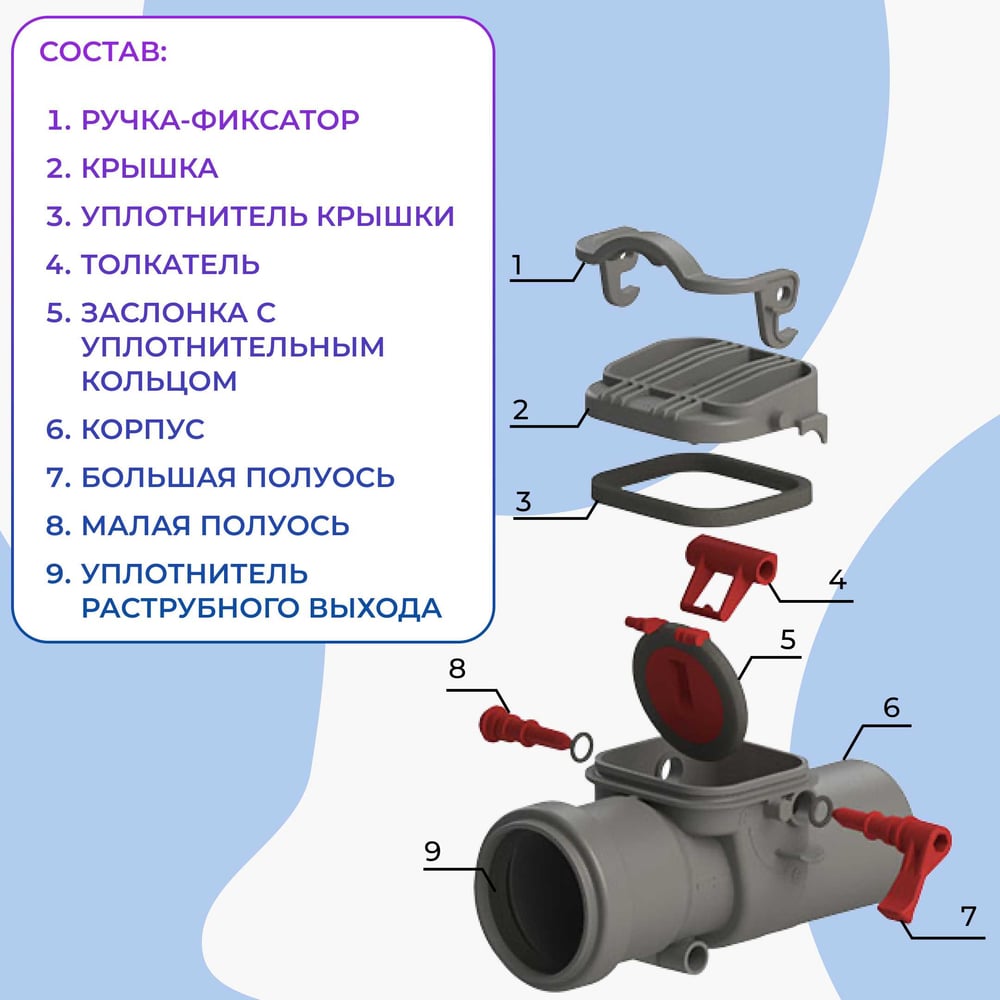 СОСТАВ:

1. РУЧКА-ФИКСАТОР
2. КРЫШКА
3. УПЛОТНИТЕЛЬ КРЫШКИ
4. ТОЛКАТЕЛЬ
5. ЗАСЛОНКА С УПЛОТНИТЕЛЬНЫМ КОЛЬЦОМ
6. КОРПУС
7. БОЛЬШАЯ ПОЛУОСЬ
8. МАЛАЯ ПОЛУОСЬ
9. УПЛОТНИТЕЛЬ РАСТРУБНОГО ВЫХОДА

1
2
3
4
5
8
6
9
7