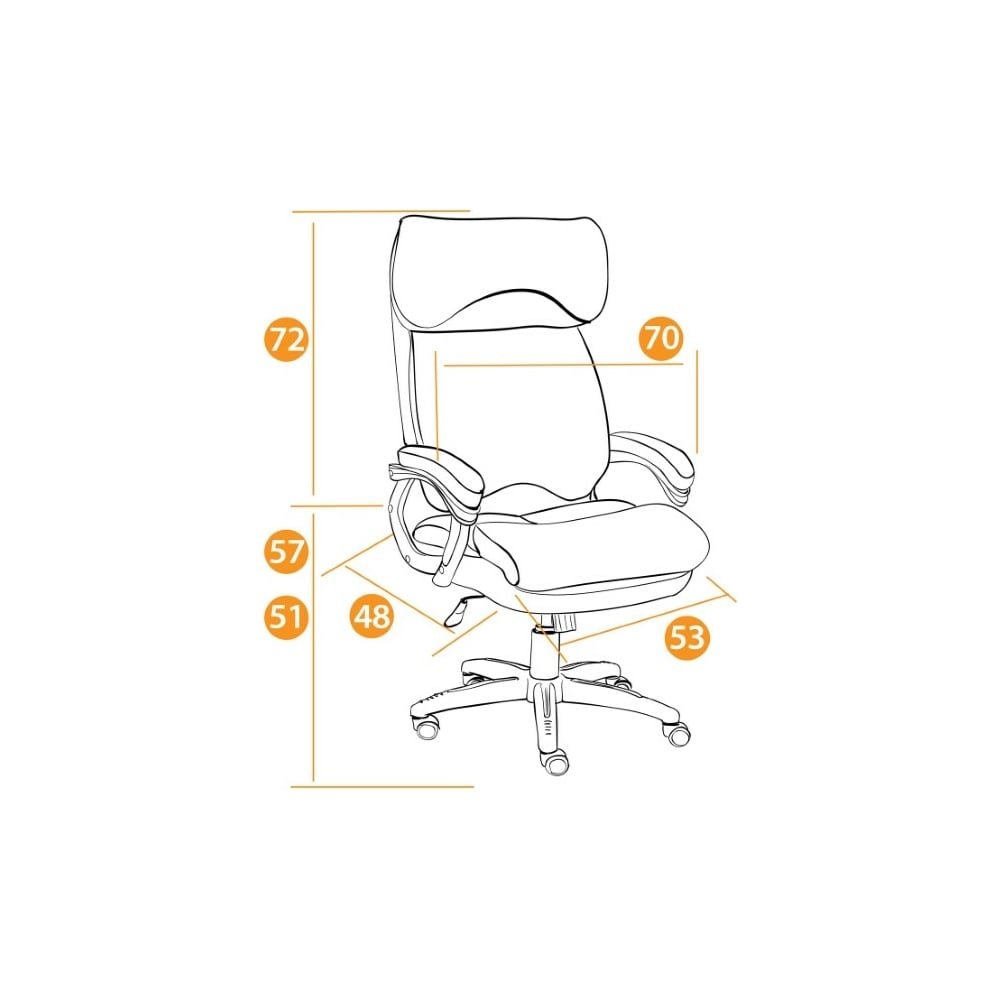 72
70
57
51
48
53