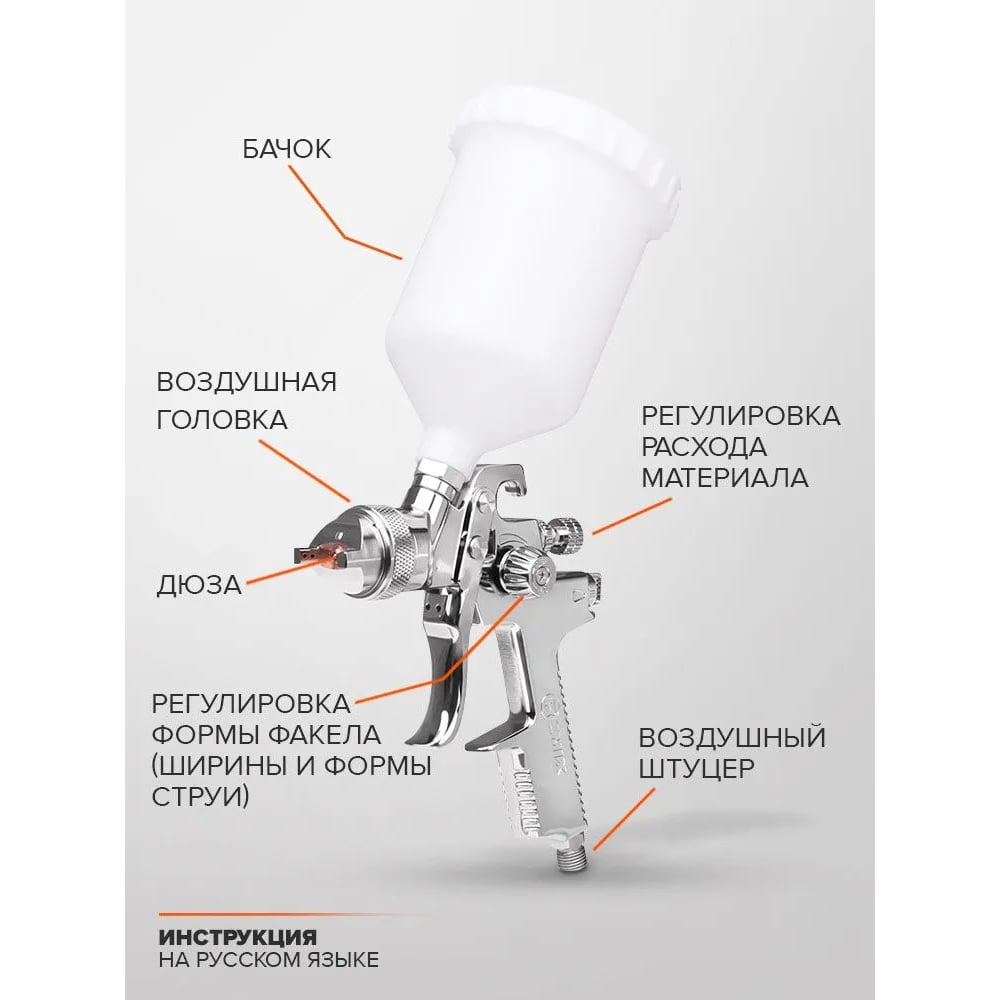 БАЧОК

ВОЗДУШНАЯ ГОЛОВКА

РЕГУЛИРОВКА РАСХОДА МАТЕРИАЛА

ДЮЗА

РЕГУЛИРОВКА ФОРМЫ ФАКЕЛА (ШИРИНЫ И ФОРМЫ СТРУИ)

ВОЗДУШНЫЙ ШТУЦЕР

ИНСТРУКЦИЯ
НА РУССКОМ ЯЗЫКЕ