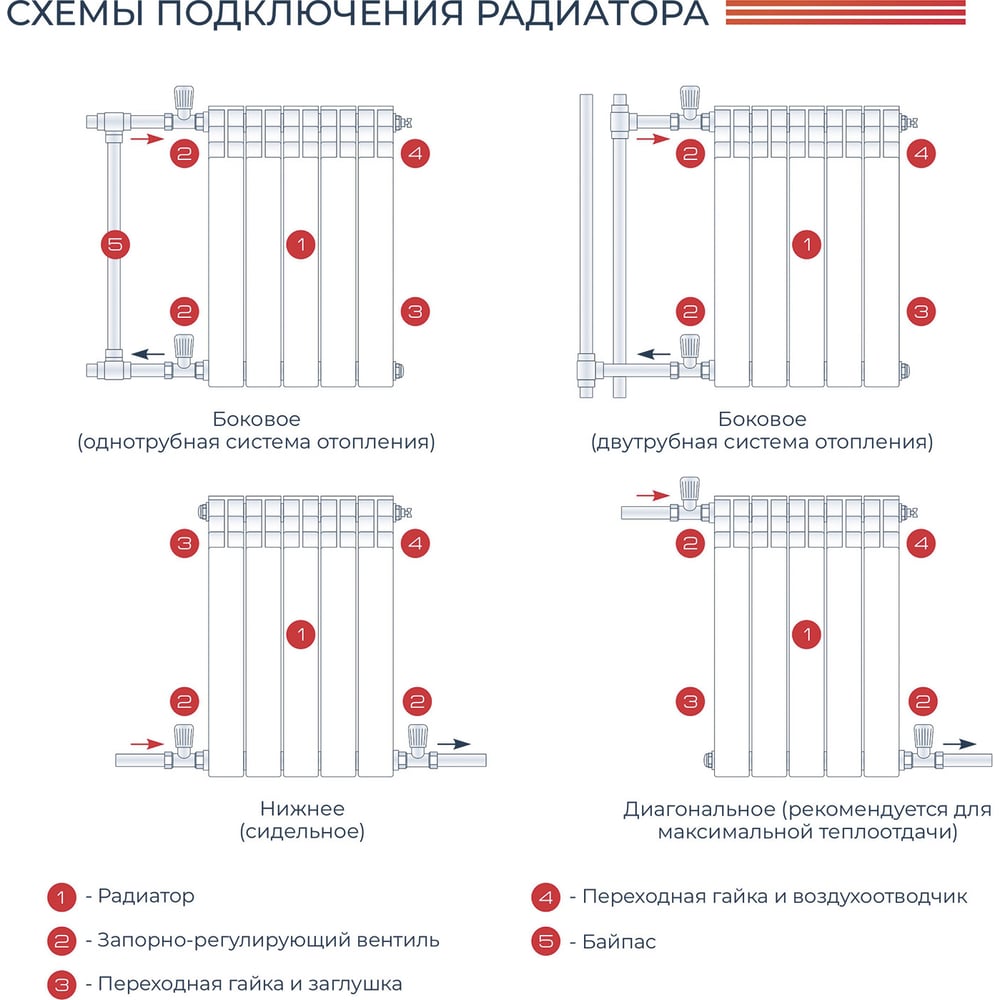 СХЕМЫ ПОДКЛЮЧЕНИЯ РАДИАТОРА

2 4 5 1 2 3

Боковое
(однотрубная система отопления)

2 4 1 2 3

Боковое
(двутрубная система отопления)

3 4 1 2 2

Нижнее
(сидельное)

2 4 1 3 2

Диагональное (рекомендуется для максимальной теплоотдачи)

1 - Радиатор

2 - Запорно-регулирующий вентиль

3 - Переходная гайка и заглушка

4 - Переходная гайка и воздухоотводчик

5 - Байпас