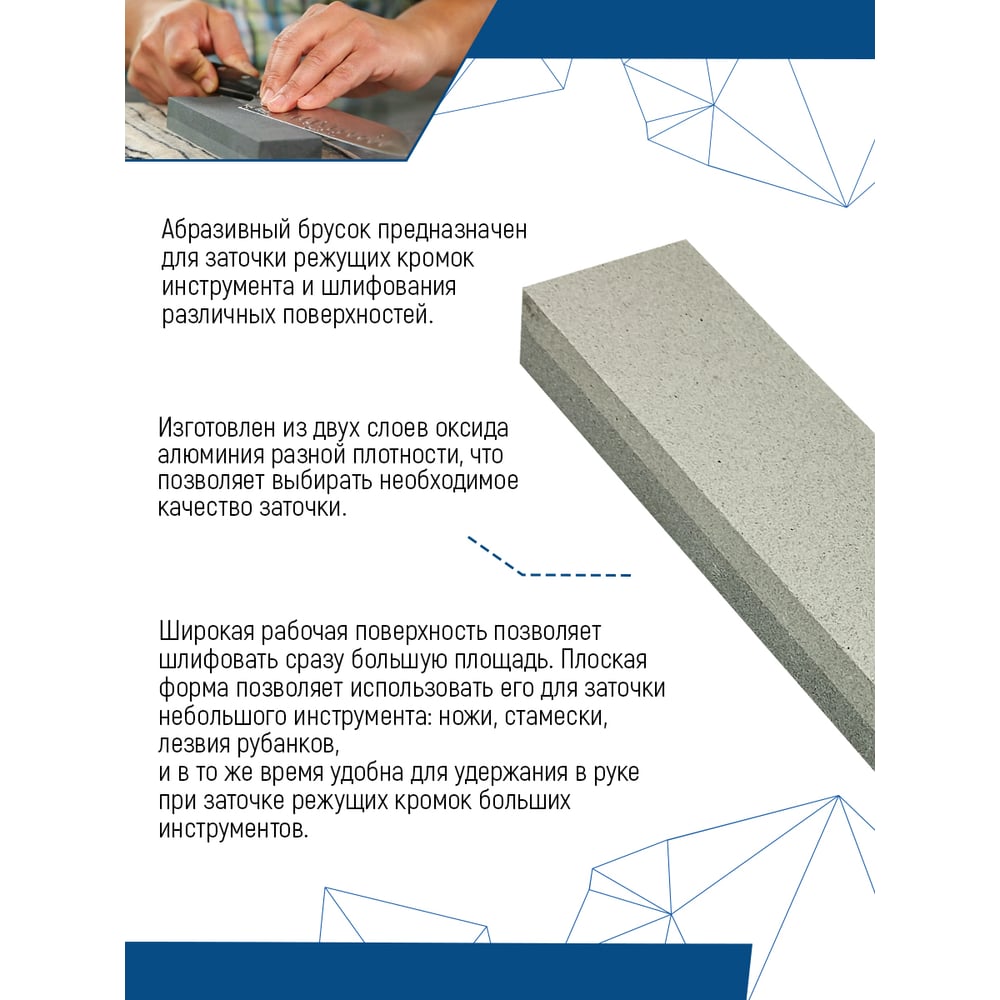 Абразивный брусок предназначен для заточки режущих кромок инструмента и шлифования различных поверхностей.

Изготовлен из двух слоев оксида алюминия разной плотности, что позволяет выбирать необходимое качество заточки.

Широкая рабочая поверхность позволяет шлифовать сразу большую площадь. Плоская форма позволяет использовать его для заточки небольшого инструмента: ножи, стамески, лезвия рубанков,
и в то же время удобна для удержания в руке при заточке режущих кромок больших инструментов.