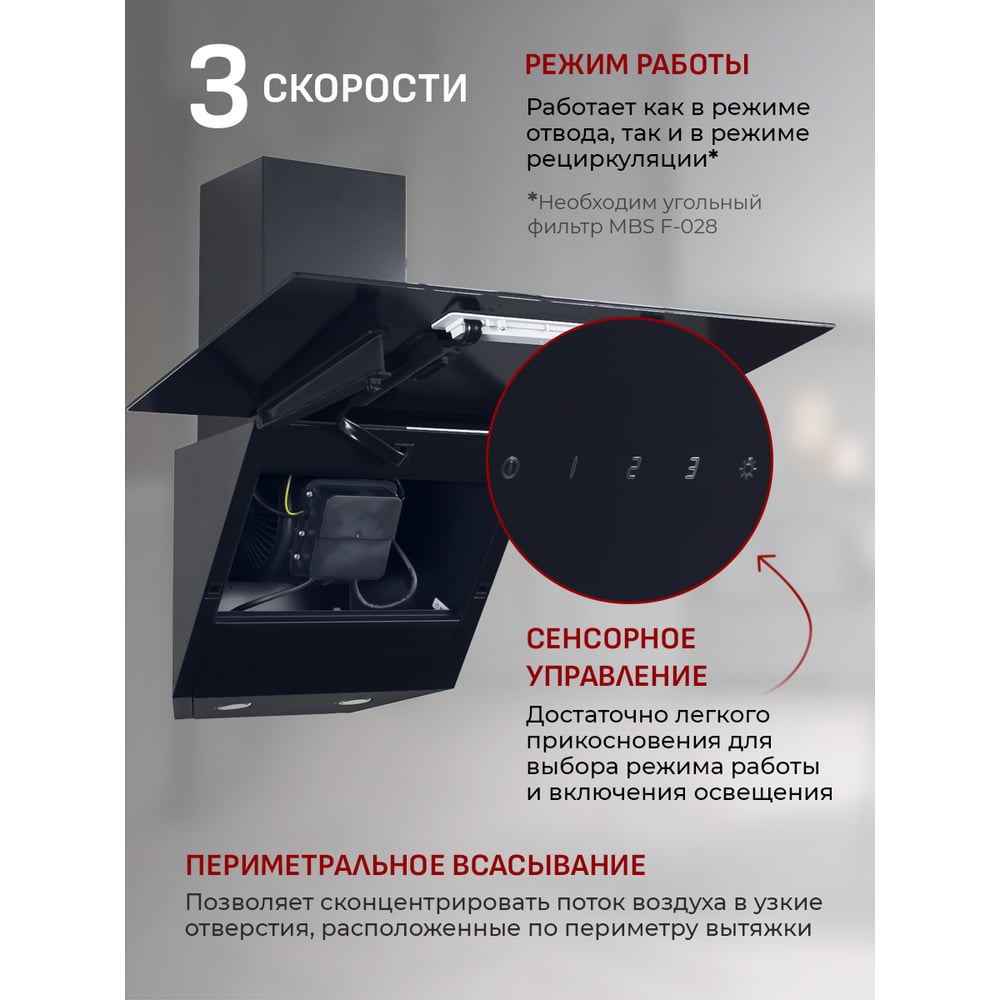 3 СКОРОСТИ

РЕЖИМ РАБОТЫ

Работает как в режиме отвода, так и в режиме рециркуляции*

*Необходим угольный фильтр MBS F-028

0 1 2 3

СЕНСОРНОЕ УПРАВЛЕНИЕ

Достаточно легкого прикосновения для выбора режима работы и включения освещения

ПЕРИМЕТРАЛЬНОЕ ВСАСЫВАНИЕ

Позволяет сконцентрировать поток воздуха в узкие отверстия, расположенные по периметру вытяжки