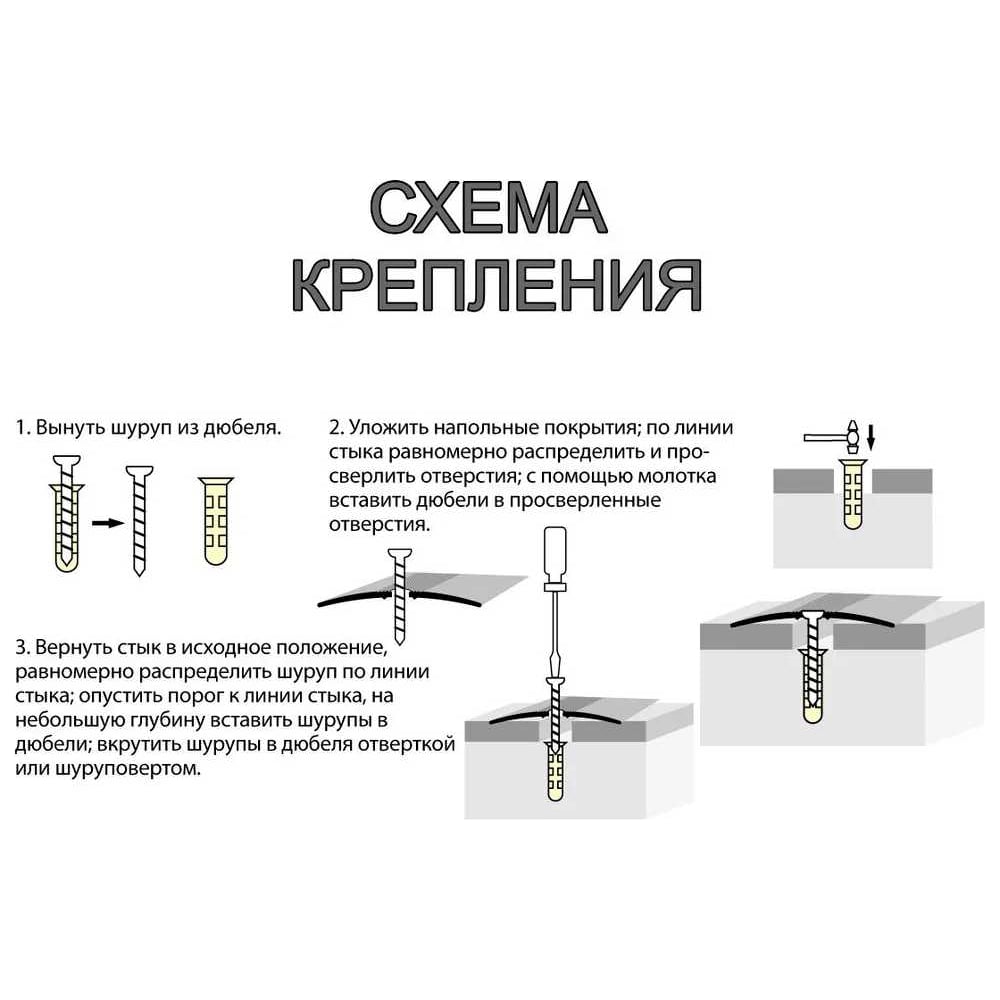 СХЕМА КРЕПЛЕНИЯ

1. Вынуть шуруп из дюбеля.

2. Уложить напольные покрытия; по линии стыка равномерно распределить и просверлить отверстия; с помощью молотка вставить дюбели в просверленные отверстия.

3. Вернуть стык в исходное положение, равномерно распределить шуруп по линии стыка; опустить порог к линии стыка, на небольшую глубину вставить шурупы в дюбели; вкрутить шурупы в дюбеля отверткой или шуруповертом.