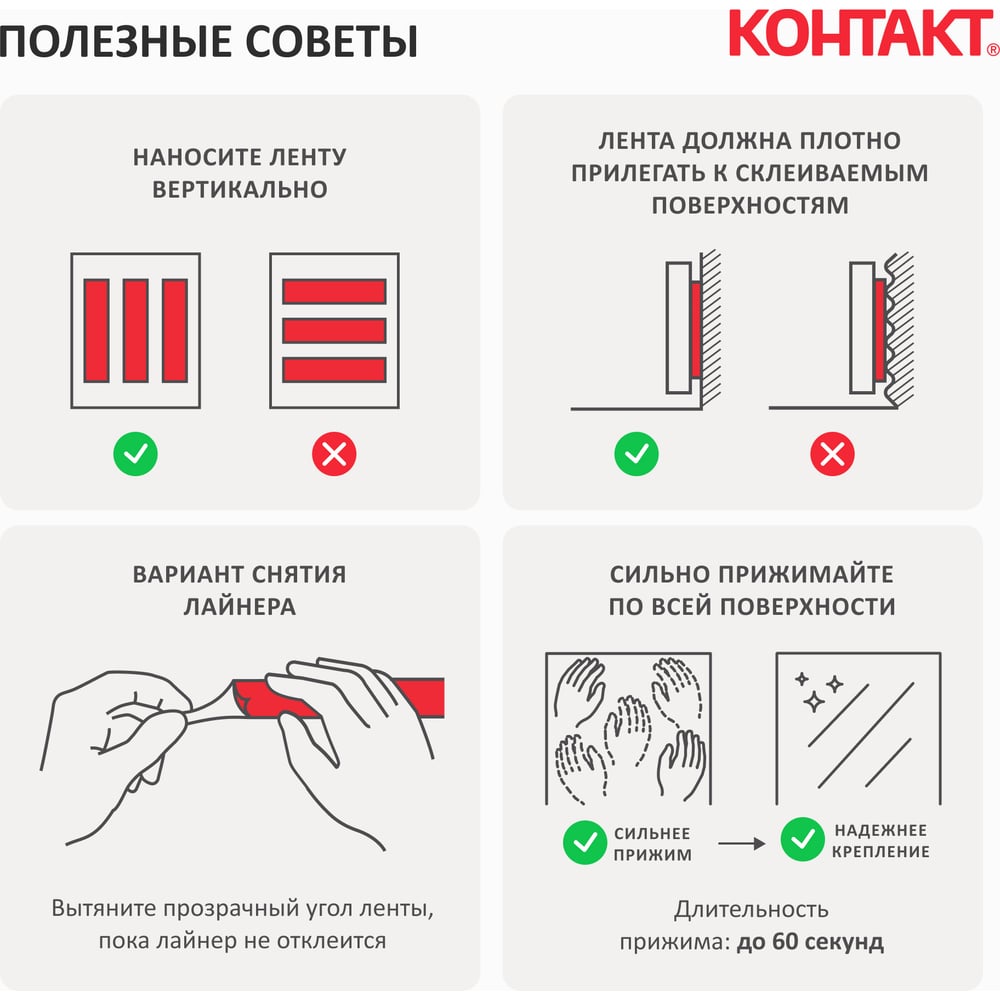 ПОЛЕЗНЫЕ СОВЕТЫ

КОНТАКТ®

НАНОСИТЕ ЛЕНТУ ВЕРТИКАЛЬНО

ЛЕНТА ДОЛЖНА ПЛОТНО ПРИЛЕГАТЬ К СКЛЕИВАЕМЫМ ПОВЕРХНОСТЯМ

ВАРИАНТ СНЯТИЯ ЛАЙНЕРА

Вытяните прозрачный угол ленты, пока лайнер не отклеится

СИЛЬНО ПРИЖИМАЙТЕ ПО ВСЕЙ ПОВЕРХНОСТИ

СИЛЬНЕЕ ПРИЖИМ

НАДЕЖНЕЕ КРЕПЛЕНИЕ

Длительность прижима: до 60 секунд