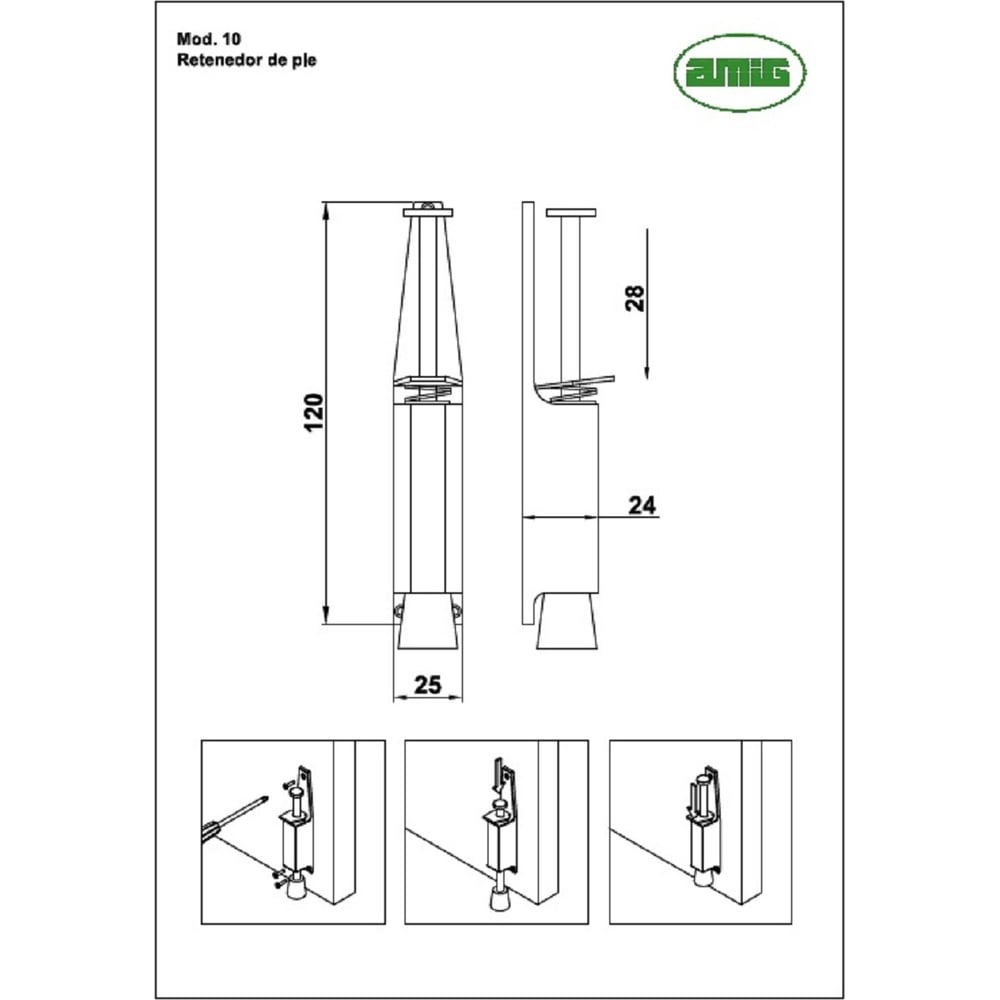 Mod. 10
Retenedor de pie

amig

120

28

24

25