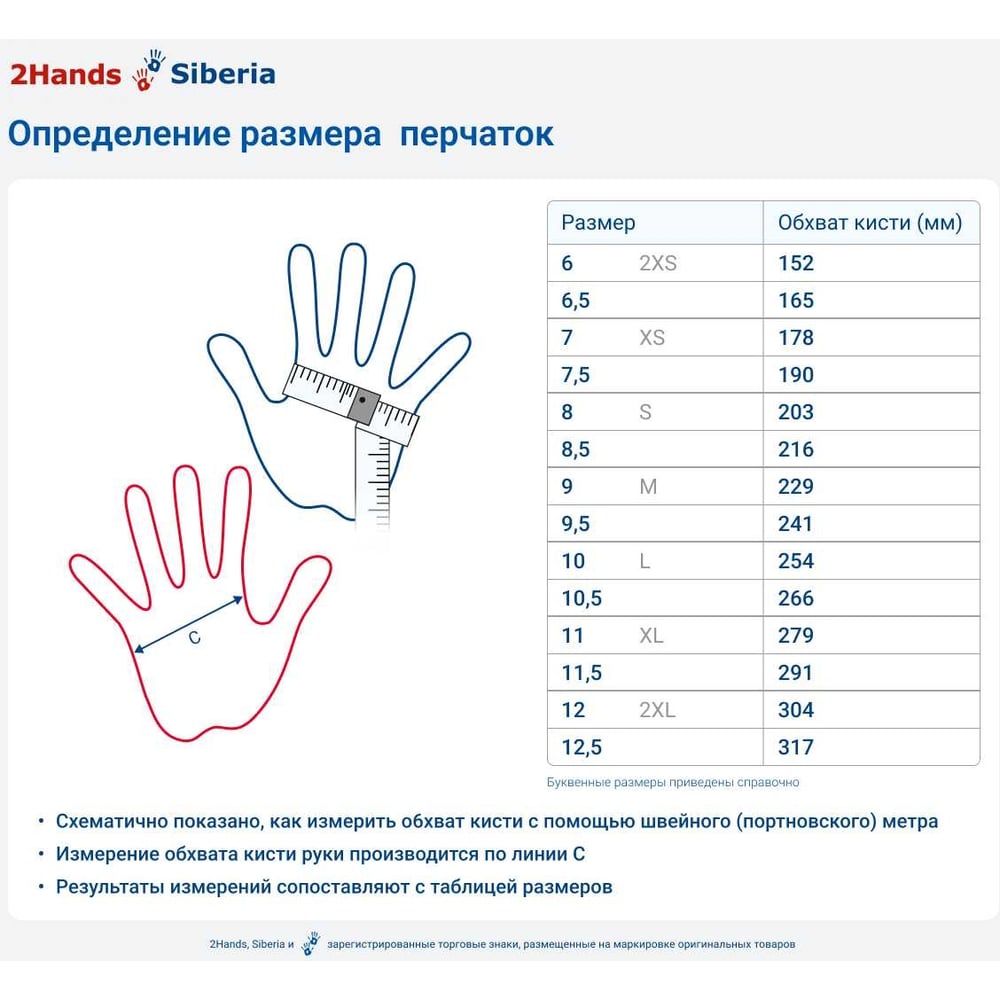 2Hands Siberia

Определение размера перчаток

C

| Размер | | Обхват кисти (мм) |
|---|---|---|
| 6 | 2XS | 152 |
| 6,5 | | 165 |
| 7 | XS | 178 |
| 7,5 | | 190 |
| 8 | S | 203 |
| 8,5 | | 216 |
| 9 | M | 229 |
| 9,5 | | 241 |
| 10 | L | 254 |
| 10,5 | | 266 |
| 11 | XL | 279 |
| 11,5 | | 291 |
| 12 | 2XL | 304 |
| 12,5 | | 317 |

Буквенные размеры приведены справочно

• Схематично показано, как измерить обхват кисти с помощью швейного (портновского) метра
• Измерение обхвата кисти руки производится по линии С
• Результаты измерений сопоставляют с таблицей размеров

2Hands, Siberia и зарегистрированные торговые знаки, размещенные на маркировке оригинальных товаров