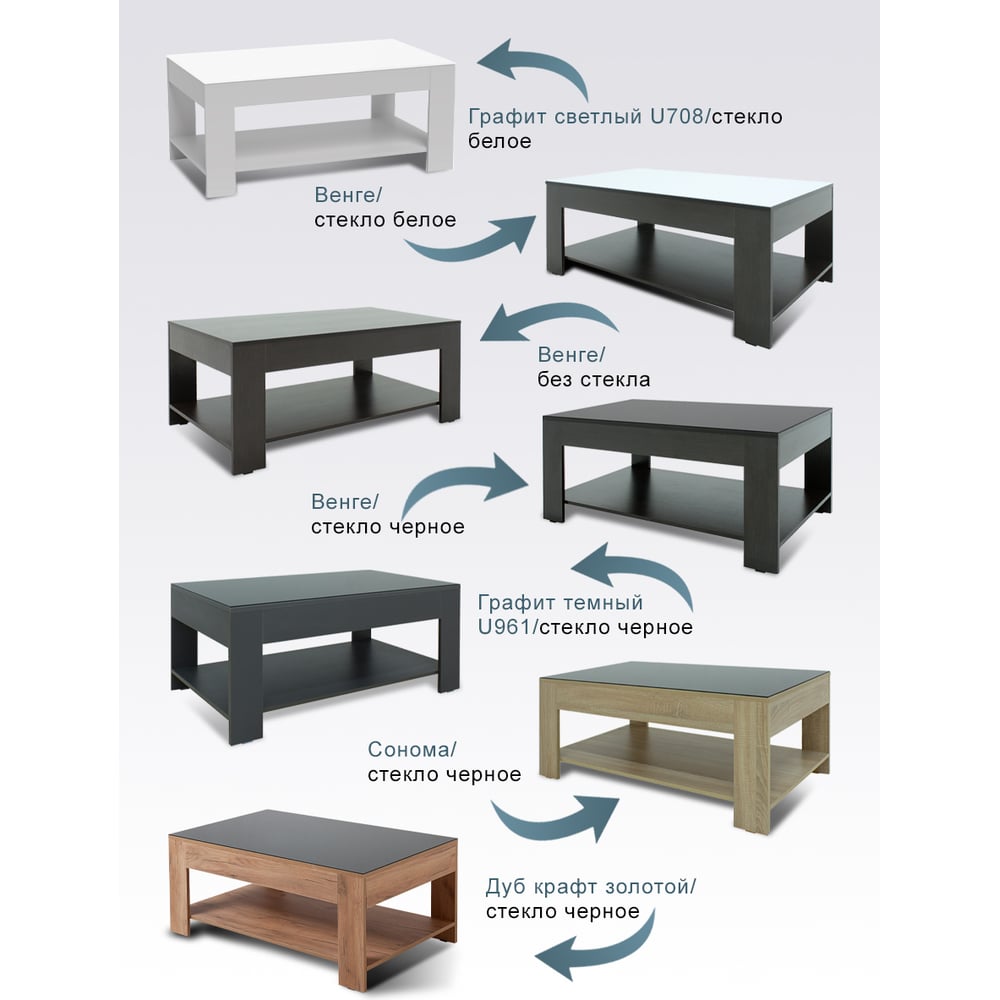 Графит светлый U708/стекло белое

Венге/
стекло белое

Венге/
без стекла

Венге/
стекло черное

Графит темный U961/стекло черное

Сонома/
стекло черное

Дуб крафт золотой/
стекло черное