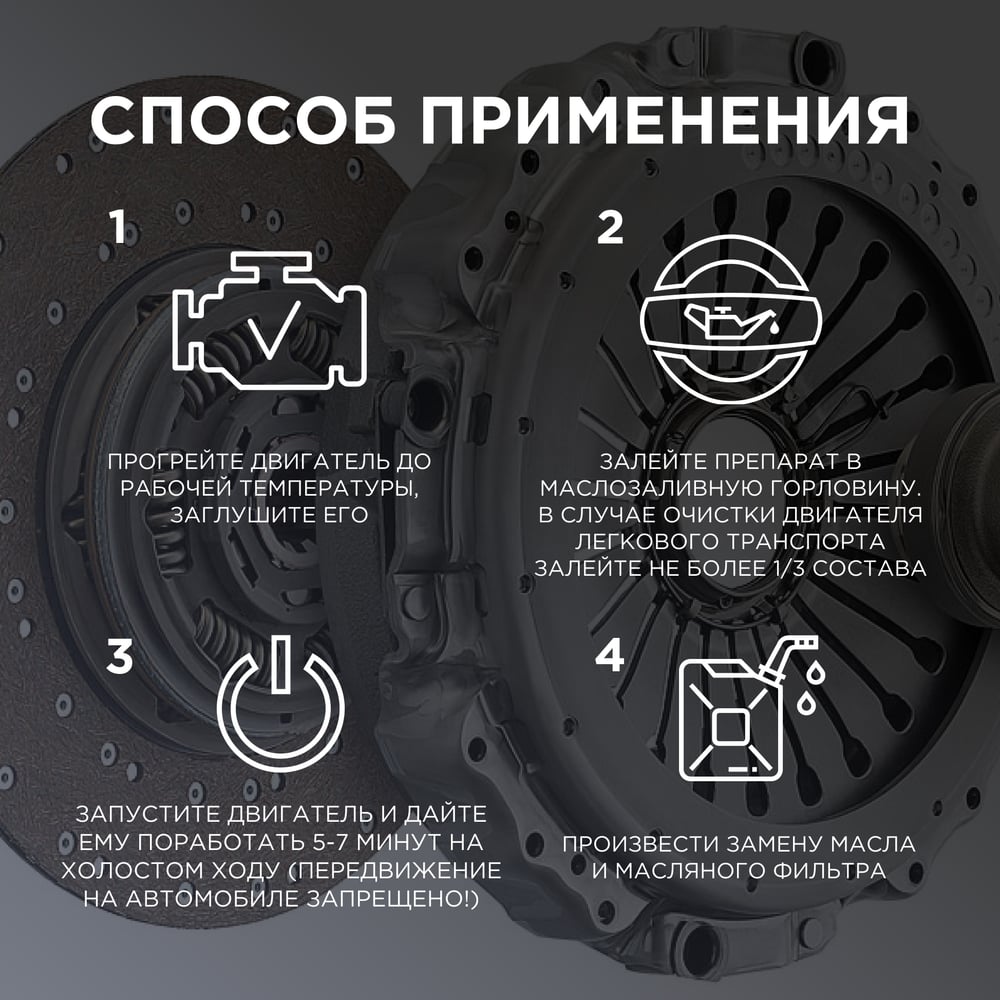 СПОСОБ ПРИМЕНЕНИЯ

1

ПРОГРЕЙТЕ ДВИГАТЕЛЬ ДО РАБОЧЕЙ ТЕМПЕРАТУРЫ, ЗАГЛУШИТЕ ЕГО

2

ЗАЛЕЙТЕ ПРЕПАРАТ В МАСЛОЗАЛИВНУЮ ГОРЛОВИНУ. В СЛУЧАЕ ОЧИСТКИ ДВИГАТЕЛЯ ЛЕГКОВОГО ТРАНСПОРТА ЗАЛЕЙТЕ НЕ БОЛЕЕ 1/3 СОСТАВА

3

ЗАПУСТИТЕ ДВИГАТЕЛЬ И ДАЙТЕ ЕМУ ПОРАБОТАТЬ 5-7 МИНУТ НА ХОЛОСТОМ ХОДУ (ПЕРЕДВИЖЕНИЕ НА АВТОМОБИЛЕ ЗАПРЕЩЕНО!)

4

ПРОИЗВЕСТИ ЗАМЕНУ МАСЛА И МАСЛЯНОГО ФИЛЬТРА