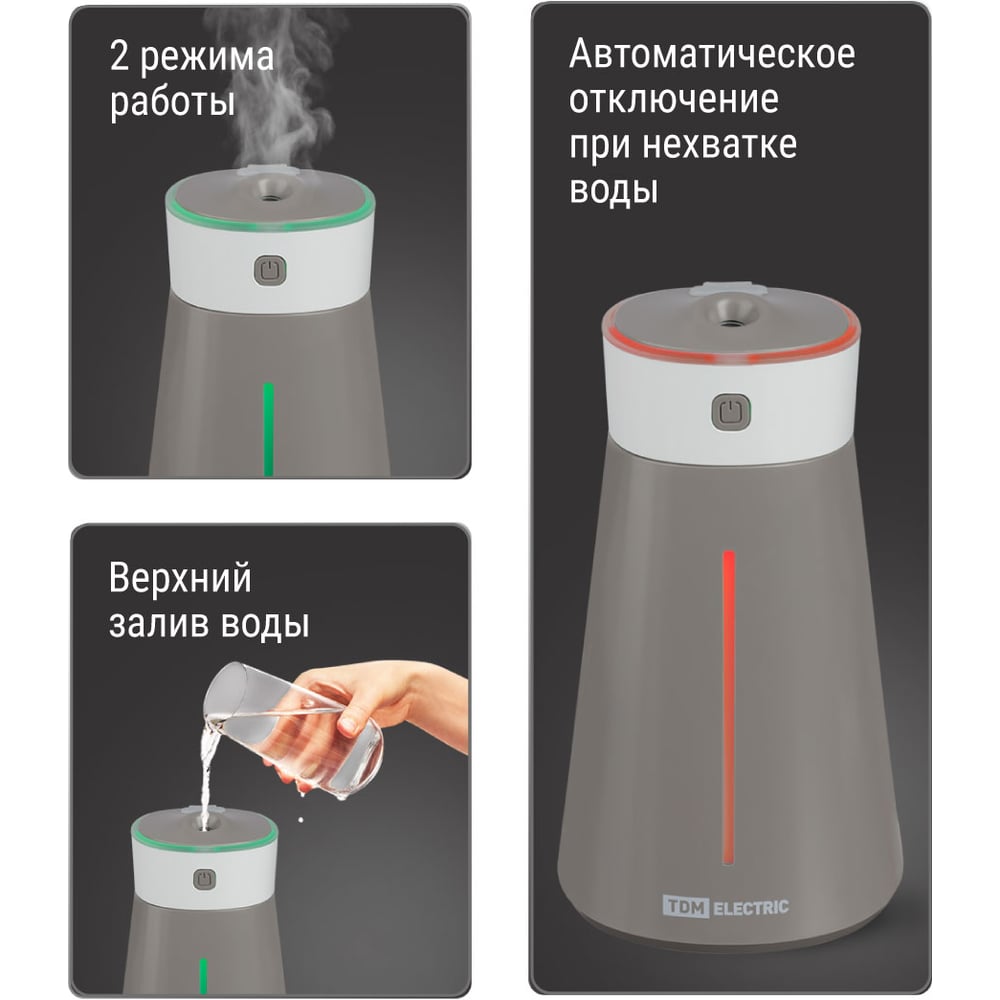 2 режима работы

Верхний залив воды

Автоматическое отключение при нехватке воды

TDM ELECTRIC