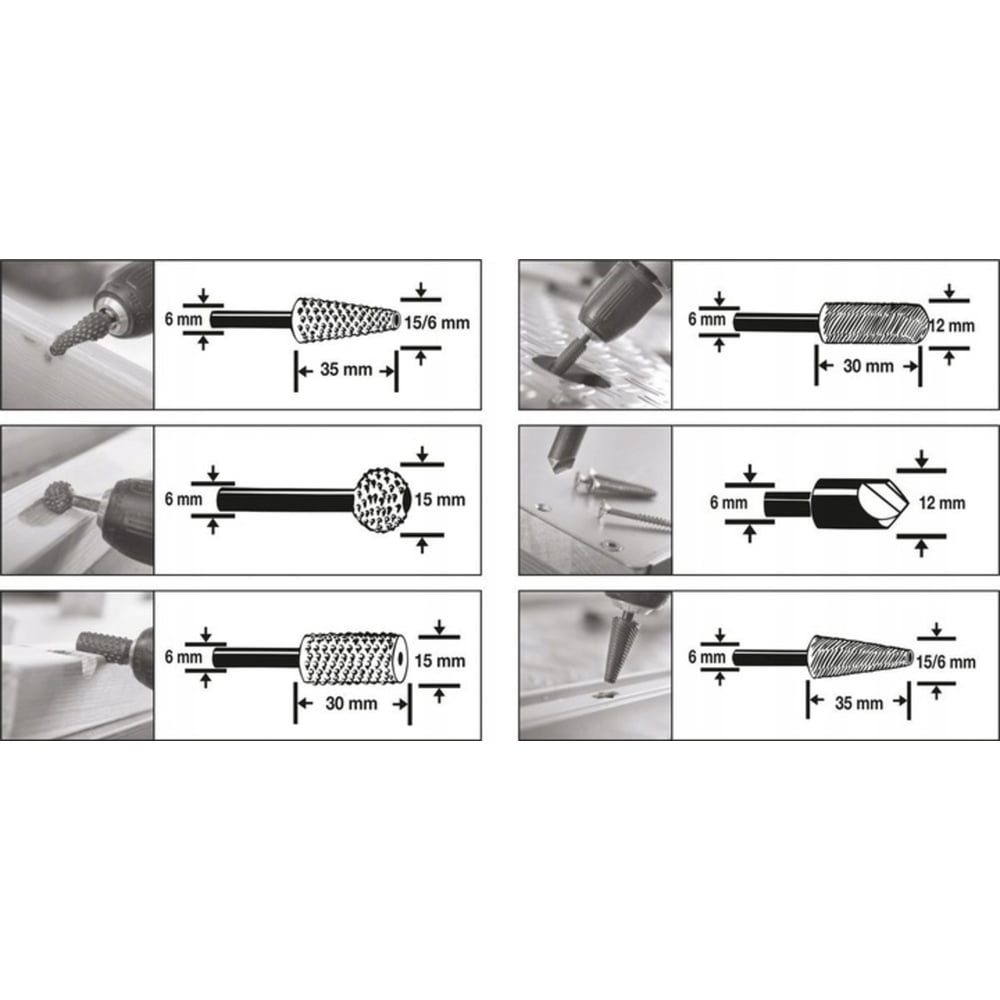 6 mm
15/6 mm
35 mm

6 mm
15 mm

6 mm
15 mm
30 mm

6 mm
12 mm
30 mm

6 mm
12 mm

6 mm
15/6 mm
35 mm