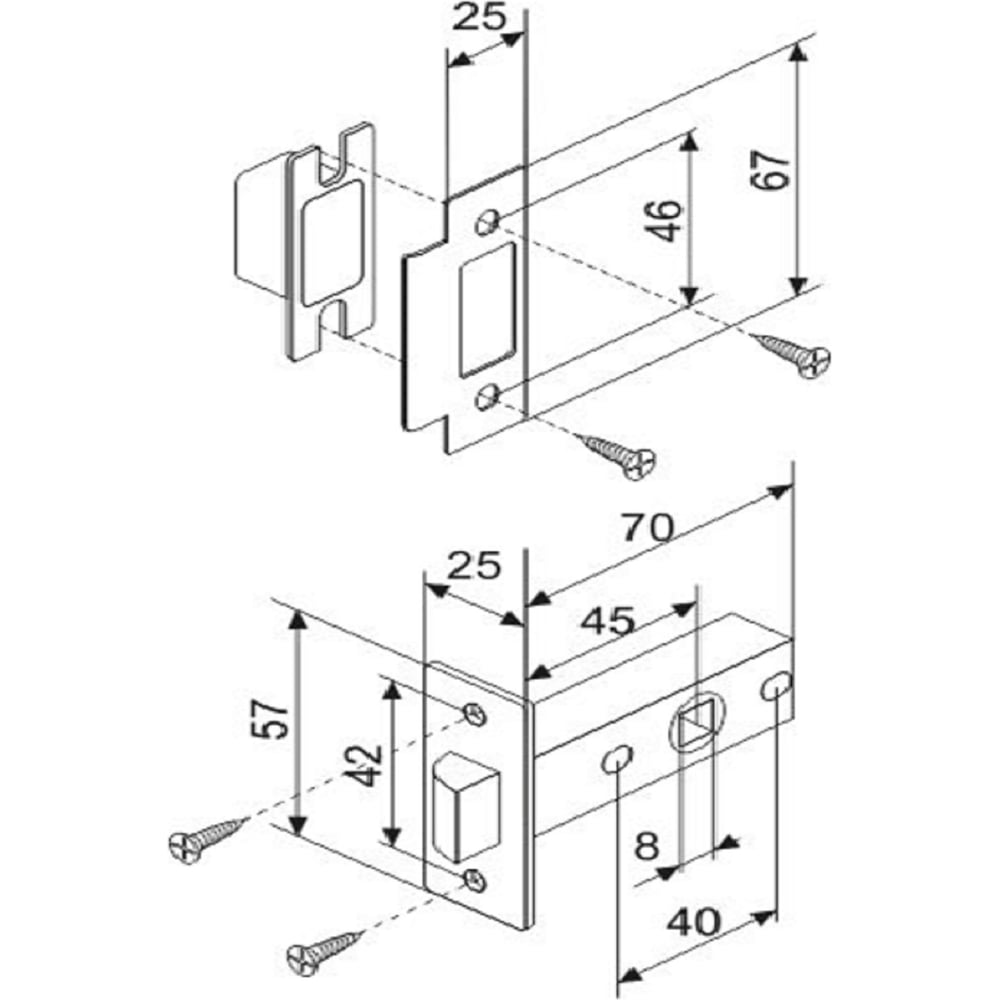 25
46
67
70
25
45
57
42
8
40