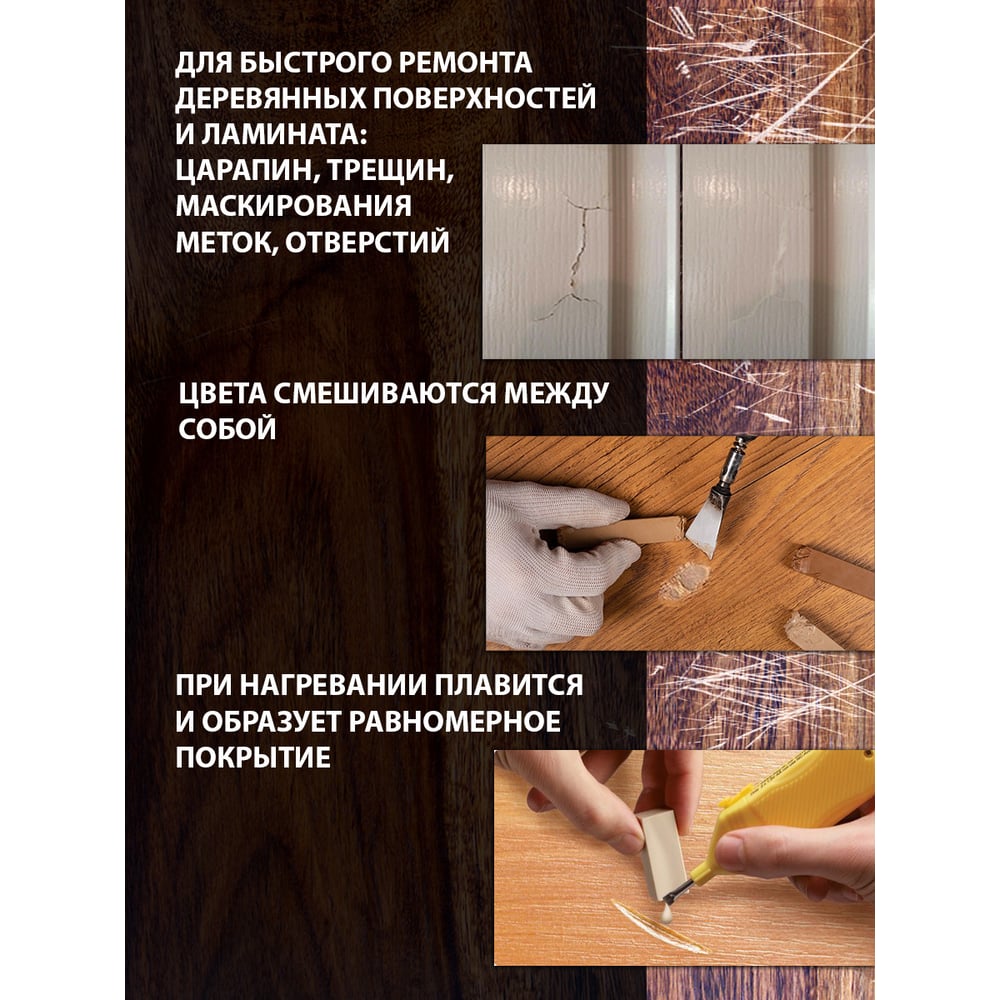 ДЛЯ БЫСТРОГО РЕМОНТА ДЕРЕВЯННЫХ ПОВЕРХНОСТЕЙ И ЛАМИНАТА: ЦАРАПИН, ТРЕЩИН, МАСКИРОВАНИЯ МЕТОК, ОТВЕРСТИЙ

ЦВЕТА СМЕШИВАЮТСЯ МЕЖДУ СОБОЙ

ПРИ НАГРЕВАНИИ ПЛАВИТСЯ И ОБРАЗУЕТ РАВНОМЕРНОЕ ПОКРЫТИЕ