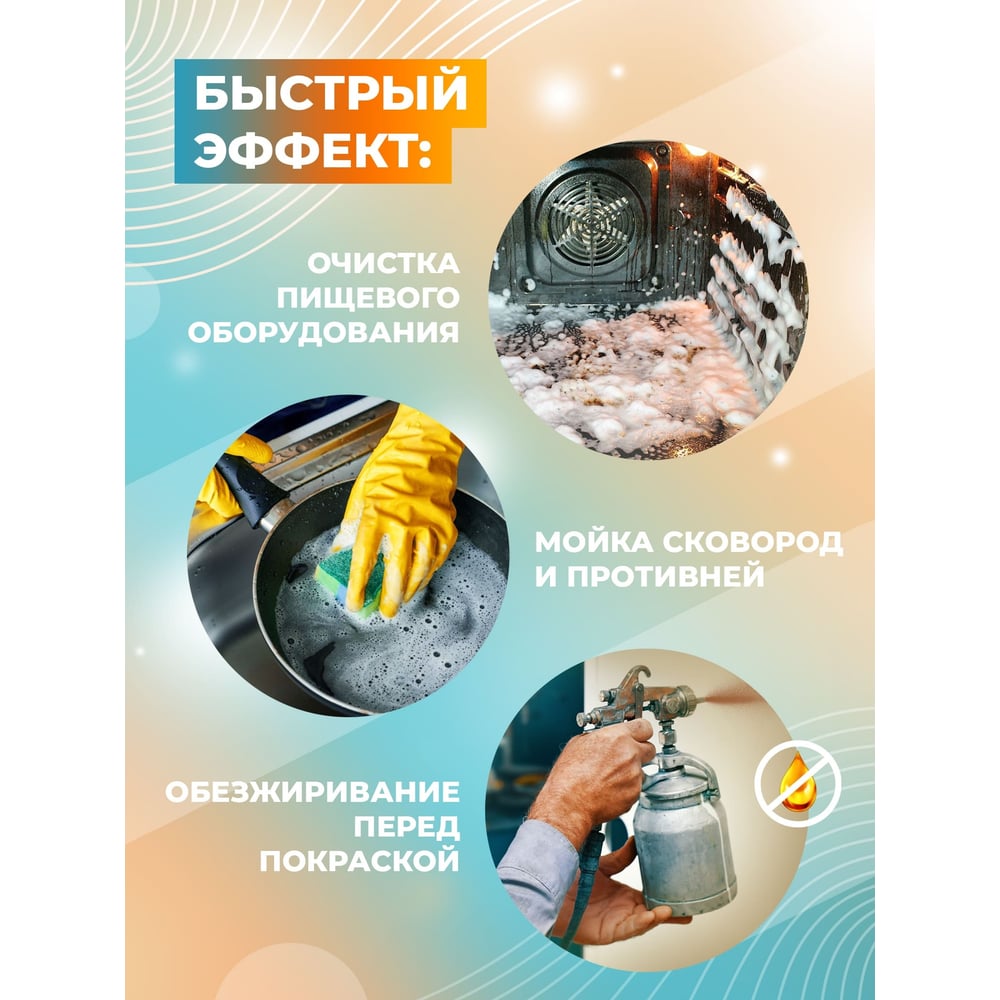 БЫСТРЫЙ ЭФФЕКТ:

ОЧИСТКА ПИЩЕВОГО ОБОРУДОВАНИЯ

МОЙКА СКОВОРОД И ПРОТИВНЕЙ

ОБЕЗЖИРИВАНИЕ ПЕРЕД ПОКРАСКОЙ