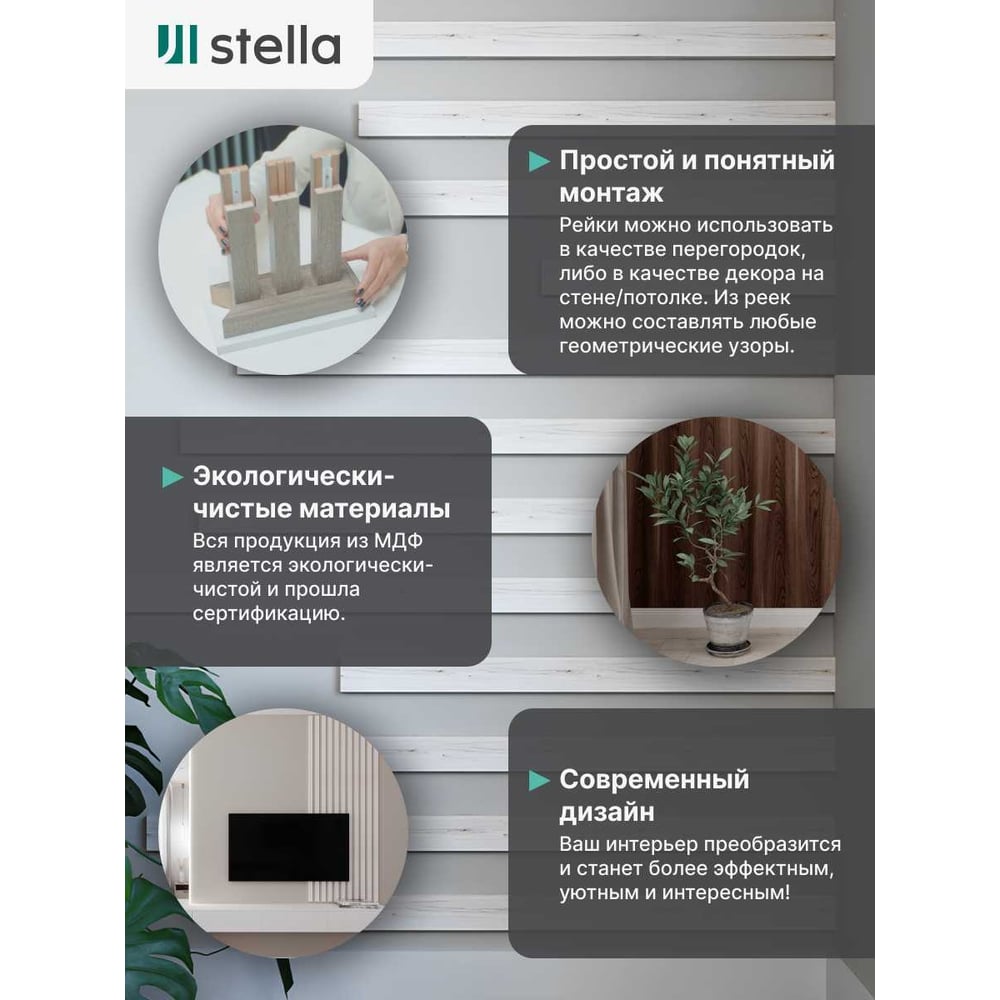 stella

Простой и понятный монтаж
Рейки можно использовать в качестве перегородок, либо в качестве декора на стене/потолке. Из реек можно составлять любые геометрические узоры.

Экологически-чистые материалы
Вся продукция из МДФ является экологически-чистой и прошла сертификацию.

Современный дизайн
Ваш интерьер преобразится и станет более эффектным, уютным и интересным!