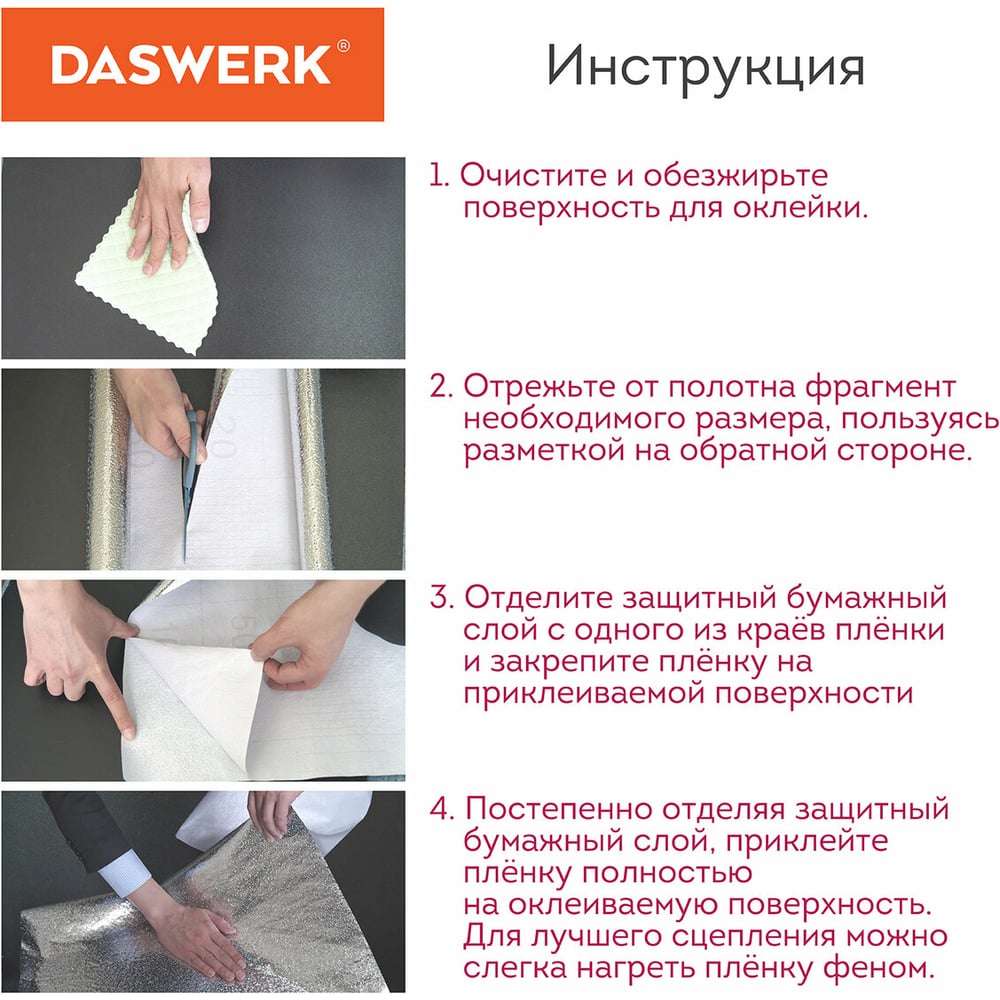 DASWERK®

Инструкция

1. Очистите и обезжирьте поверхность для оклейки.

2. Отрежьте от полотна фрагмент необходимого размера, пользуясь разметкой на обратной стороне.

3. Отделите защитный бумажный слой с одного из краёв плёнки и закрепите плёнку на приклеиваемой поверхности

4. Постепенно отделяя защитный бумажный слой, приклейте плёнку полностью на оклеиваемую поверхность. Для лучшего сцепления можно слегка нагреть плёнку феном.