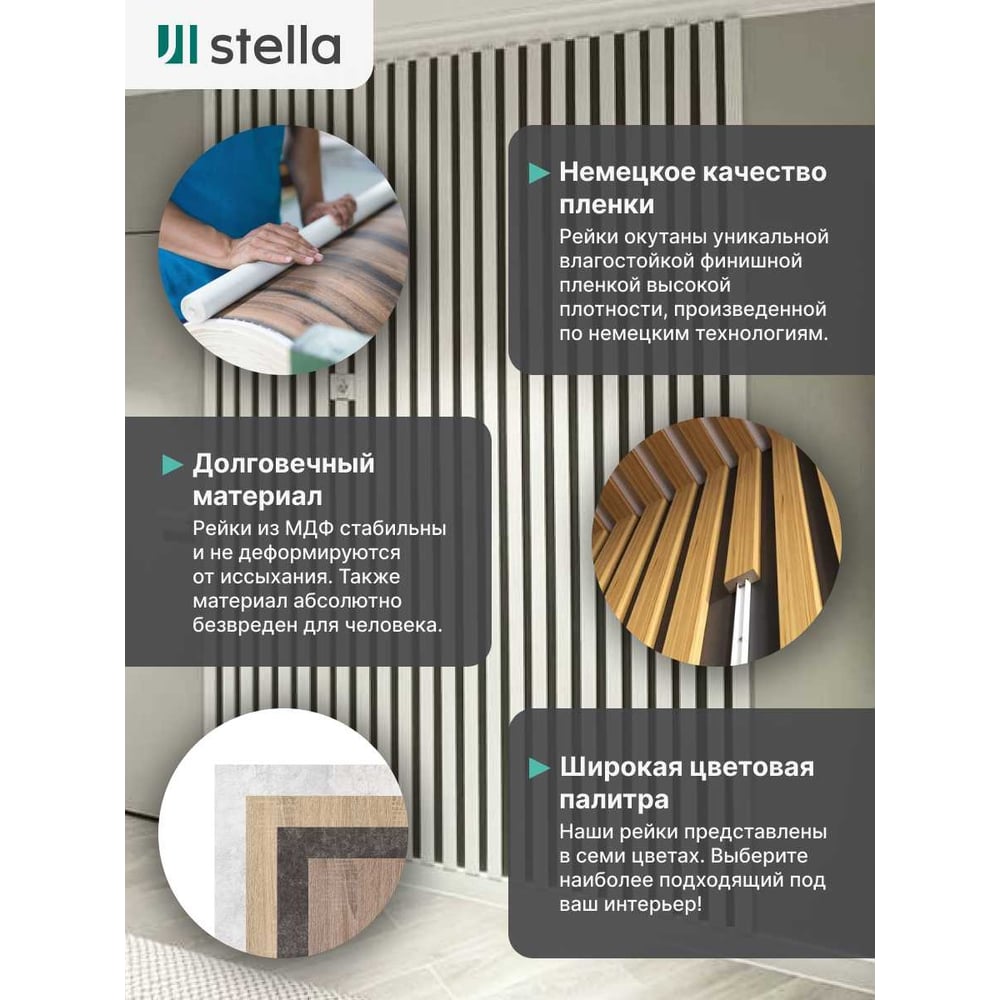 stella

Немецкое качество пленки
Рейки окутаны уникальной влагостойкой финишной пленкой высокой плотности, произведенной по немецким технологиям.

Долговечный материал
Рейки из МДФ стабильны и не деформируются от иссыхания. Также материал абсолютно безвреден для человека.

Широкая цветовая палитра
Наши рейки представлены в семи цветах. Выберите наиболее подходящий под ваш интерьер!