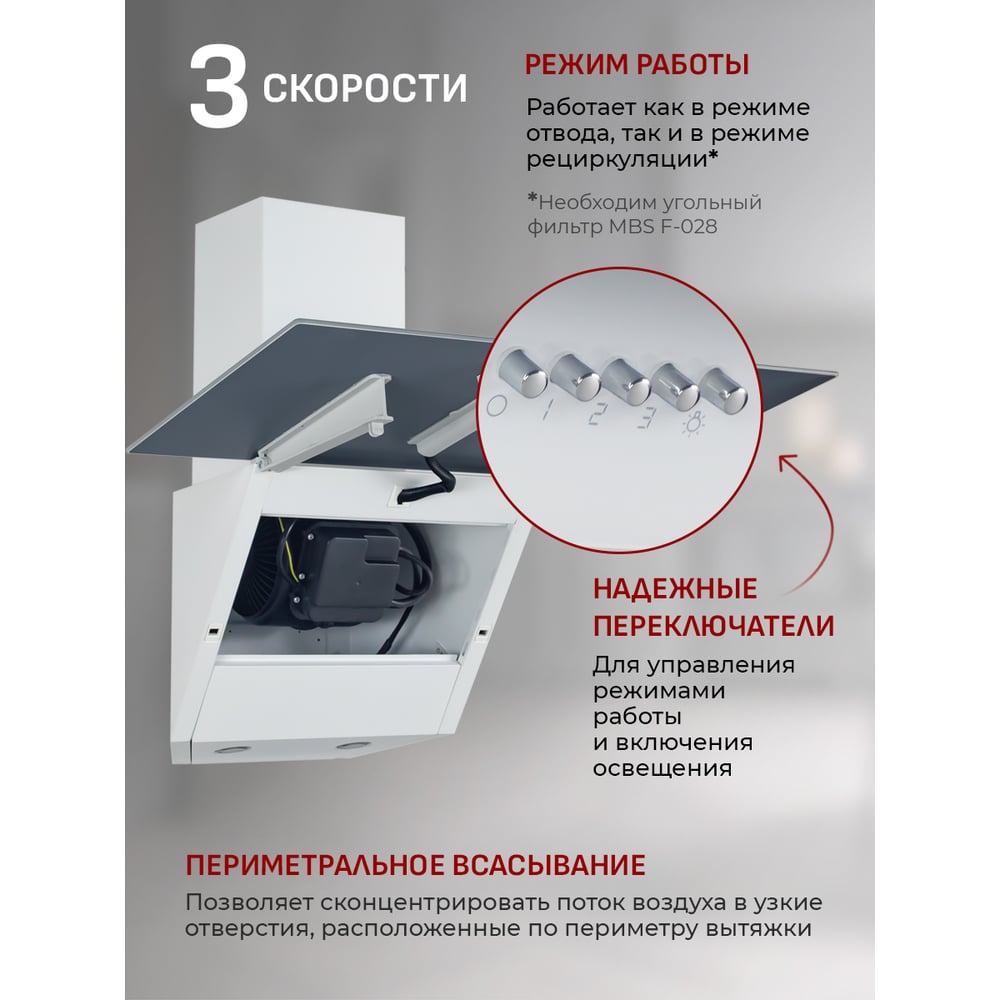 3 СКОРОСТИ

РЕЖИМ РАБОТЫ

Работает как в режиме отвода, так и в режиме рециркуляции*

*Необходим угольный фильтр MBS F-028

0 1 2 3

НАДЕЖНЫЕ ПЕРЕКЛЮЧАТЕЛИ

Для управления режимами работы и включения освещения

ПЕРИМЕТРАЛЬНОЕ ВСАСЫВАНИЕ

Позволяет сконцентрировать поток воздуха в узкие отверстия, расположенные по периметру вытяжки