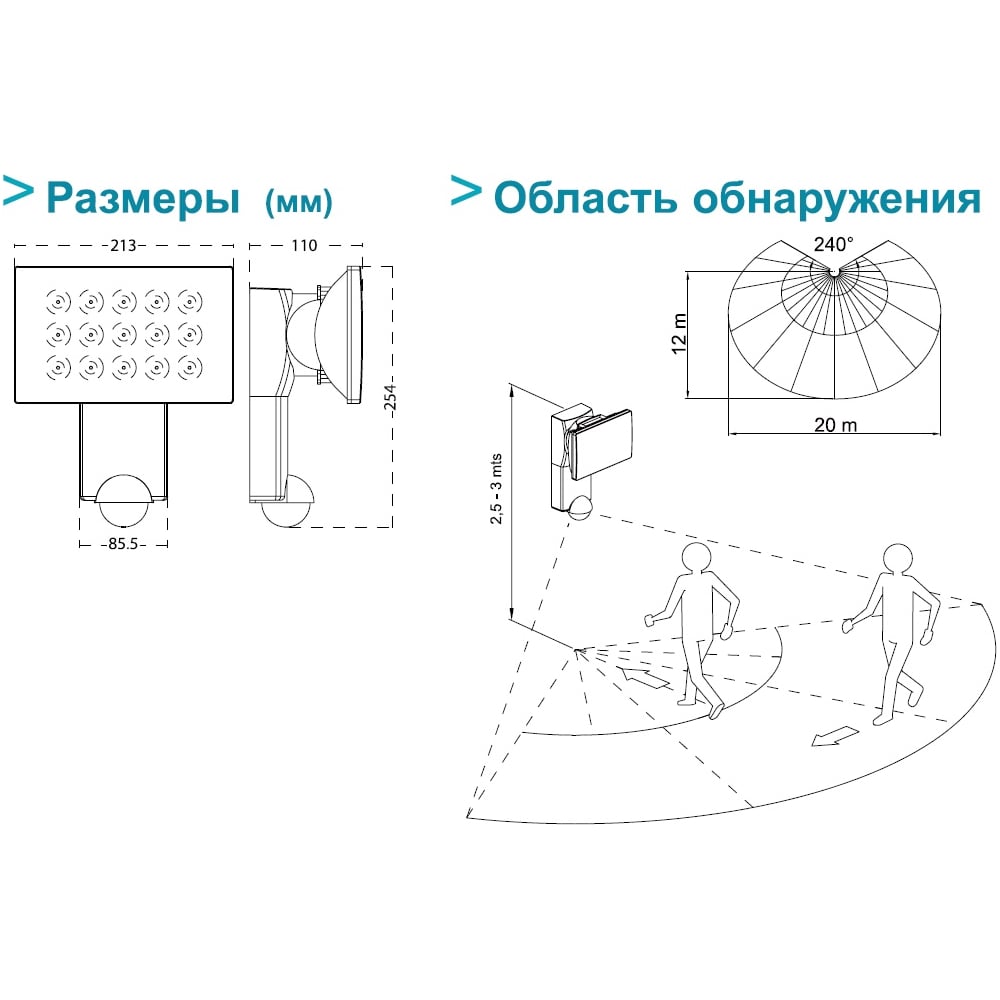 > Размеры (мм)

213

110

254

85.5

> Область обнаружения

240°

12 m

20 m

2,5 - 3 mts