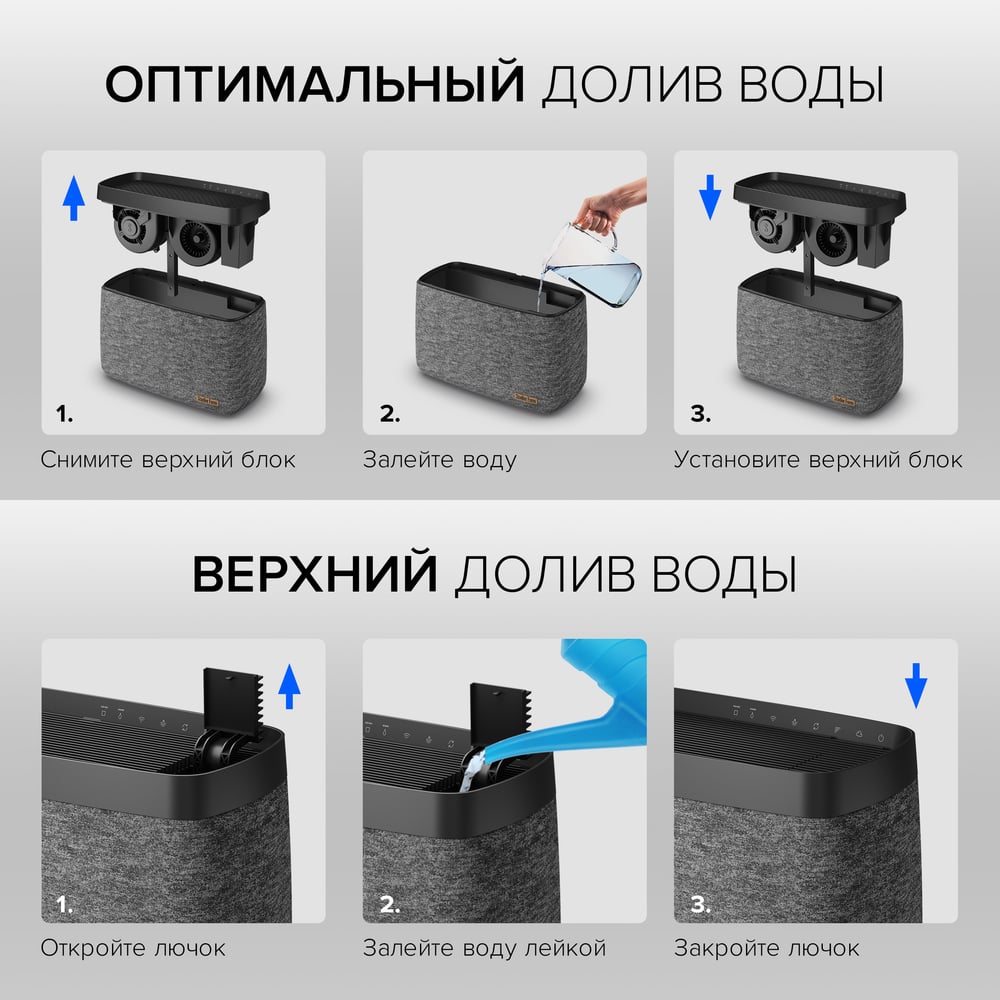 ОПТИМАЛЬНЫЙ ДОЛИВ ВОДЫ

1.
Снимите верхний блок

2.
Залейте воду

3.
Установите верхний блок

ВЕРХНИЙ ДОЛИВ ВОДЫ

1.
Откройте лючок

2.
Залейте воду лейкой

3.
Закройте лючок