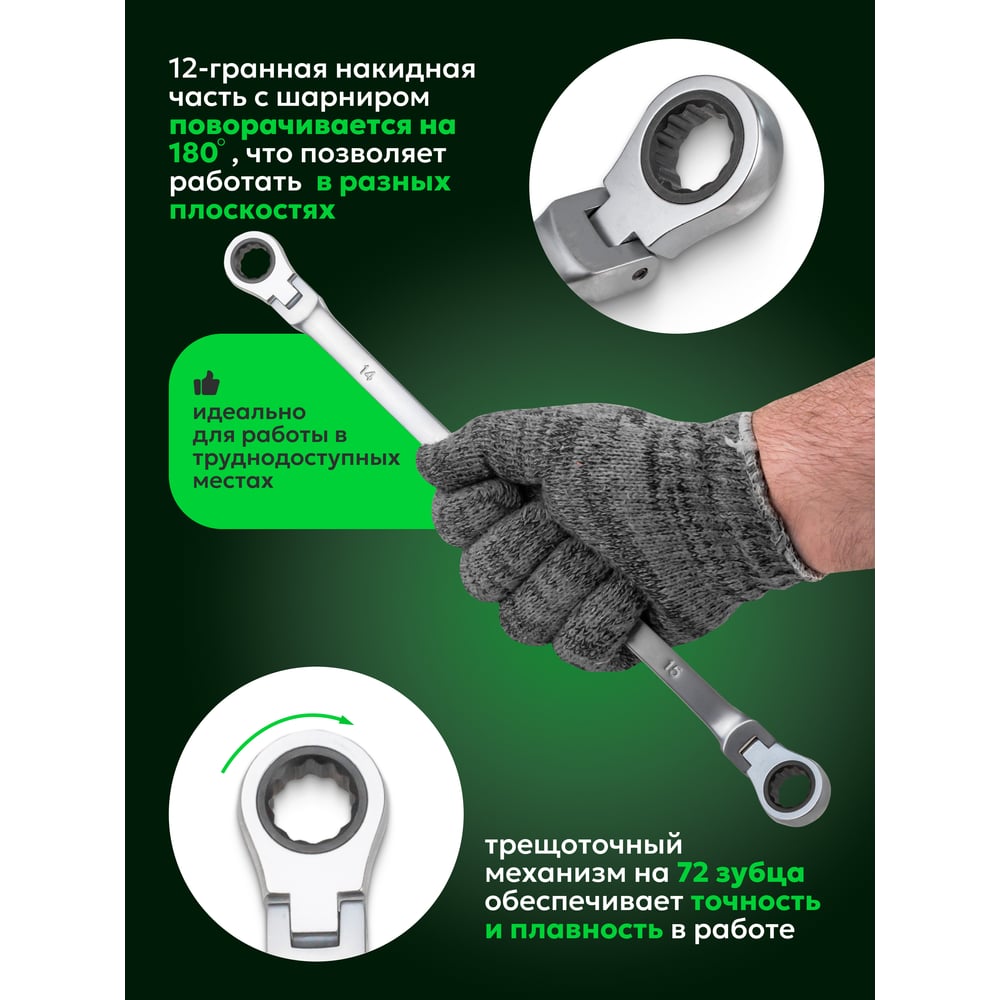 12-гранная накидная часть с шарниром поворачивается на 180°, что позволяет работать в разных плоскостях

14

идеально для работы в труднодоступных местах

15

трещоточный механизм на 72 зубца обеспечивает точность и плавность в работе