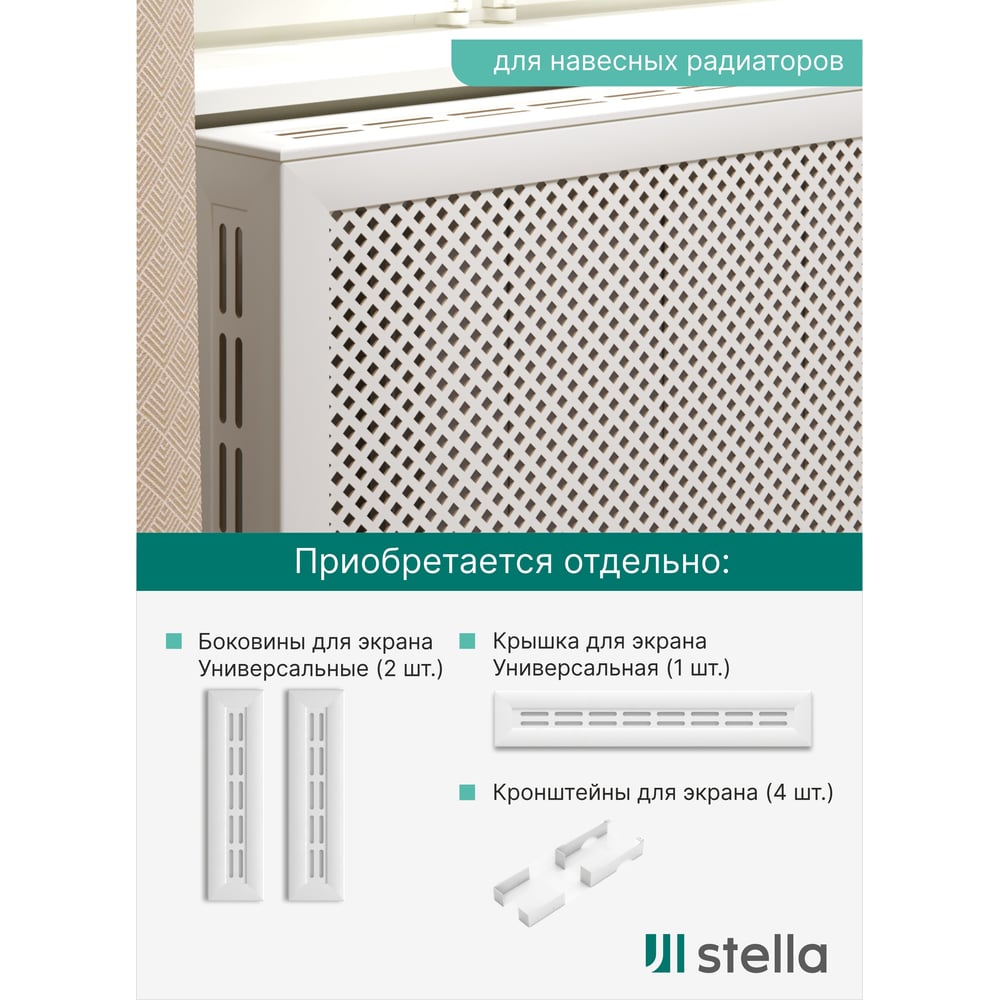 для навесных радиаторов

Приобретается отдельно:

Боковины для экрана Универсальные (2 шт.)

Крышка для экрана Универсальная (1 шт.)

Кронштейны для экрана (4 шт.)

stella