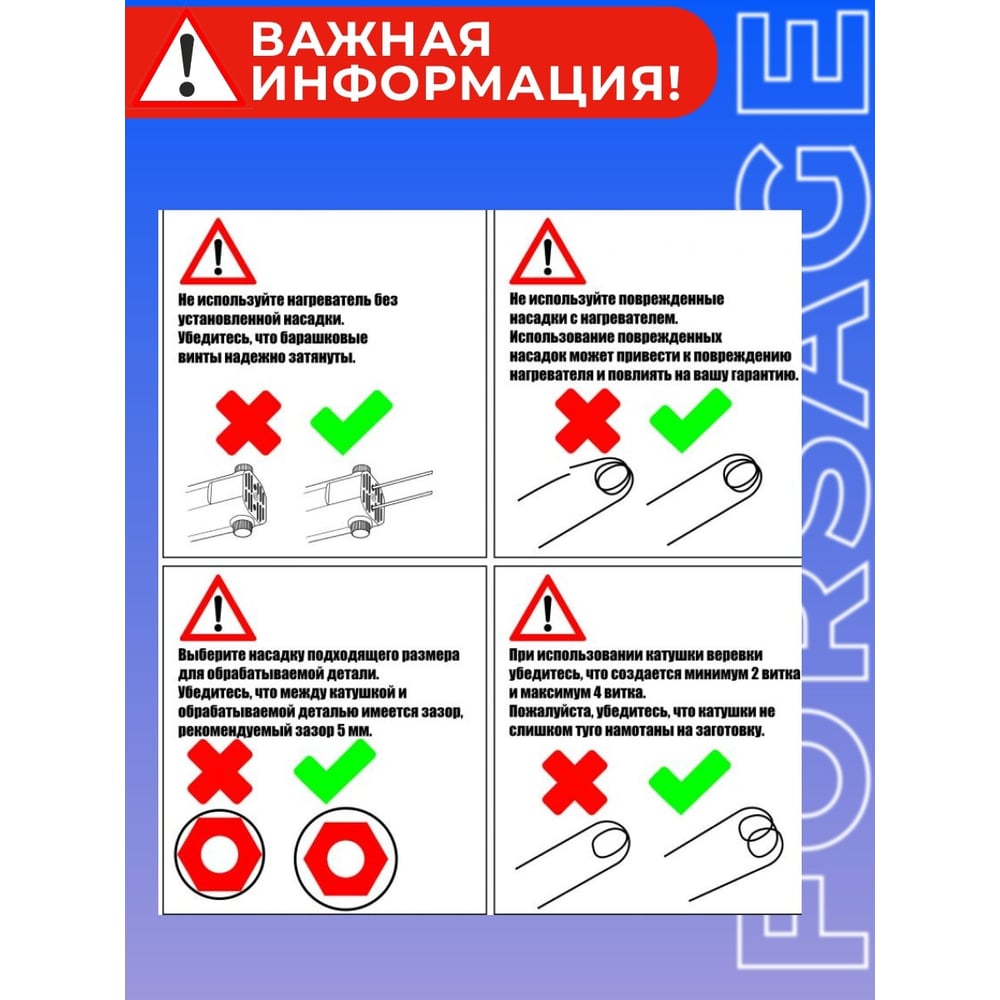 ВАЖНАЯ ИНФОРМАЦИЯ!

FORSAGE

Не используйте нагреватель без установленной насадки. Убедитесь, что барашковые винты надежно затянуты.

Не используйте поврежденные насадки с нагревателем. Использование поврежденных насадок может привести к повреждению нагревателя и повлиять на вашу гарантию.

Выберите насадку подходящего размера для обрабатываемой детали. Убедитесь, что между катушкой и обрабатываемой деталью имеется зазор, рекомендуемый зазор 5 мм.

При использовании катушки веревки убедитесь, что создается минимум 2 витка и максимум 4 витка. Пожалуйста, убедитесь, что катушки не слишком туго намотаны на заготовку.