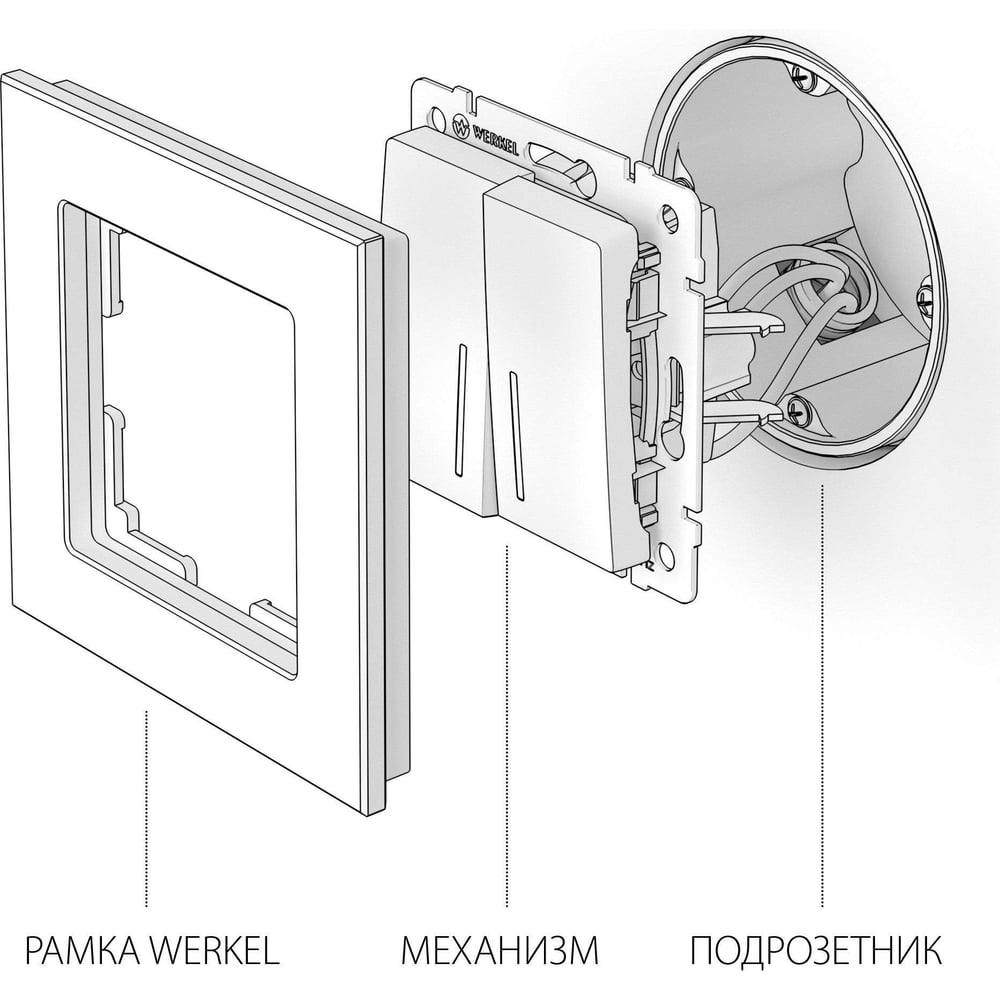 WERKEL

РАМКА WERKEL

МЕХАНИЗМ

ПОДРОЗЕТНИК