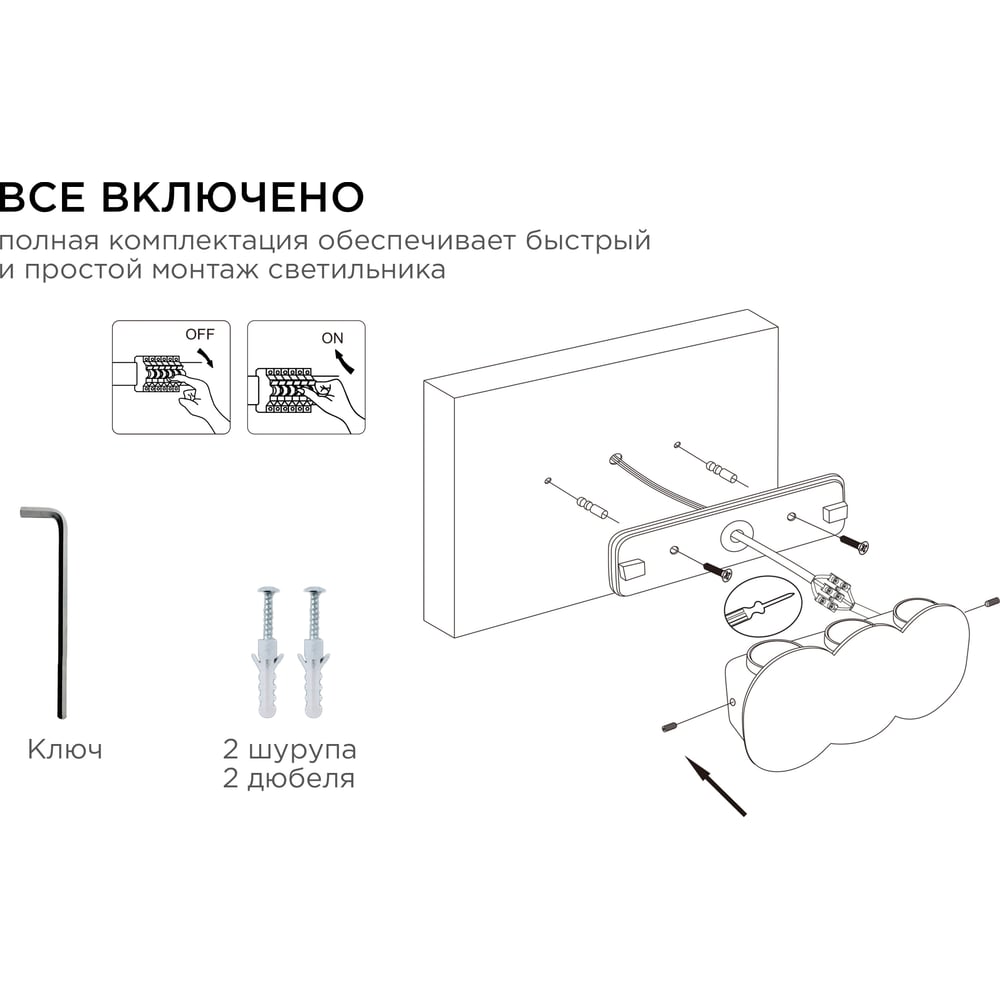 ВСЕ ВКЛЮЧЕНО
полная комплектация обеспечивает быстрый и простой монтаж светильника

OFF

ON

Ключ

2 шурупа
2 дюбеля