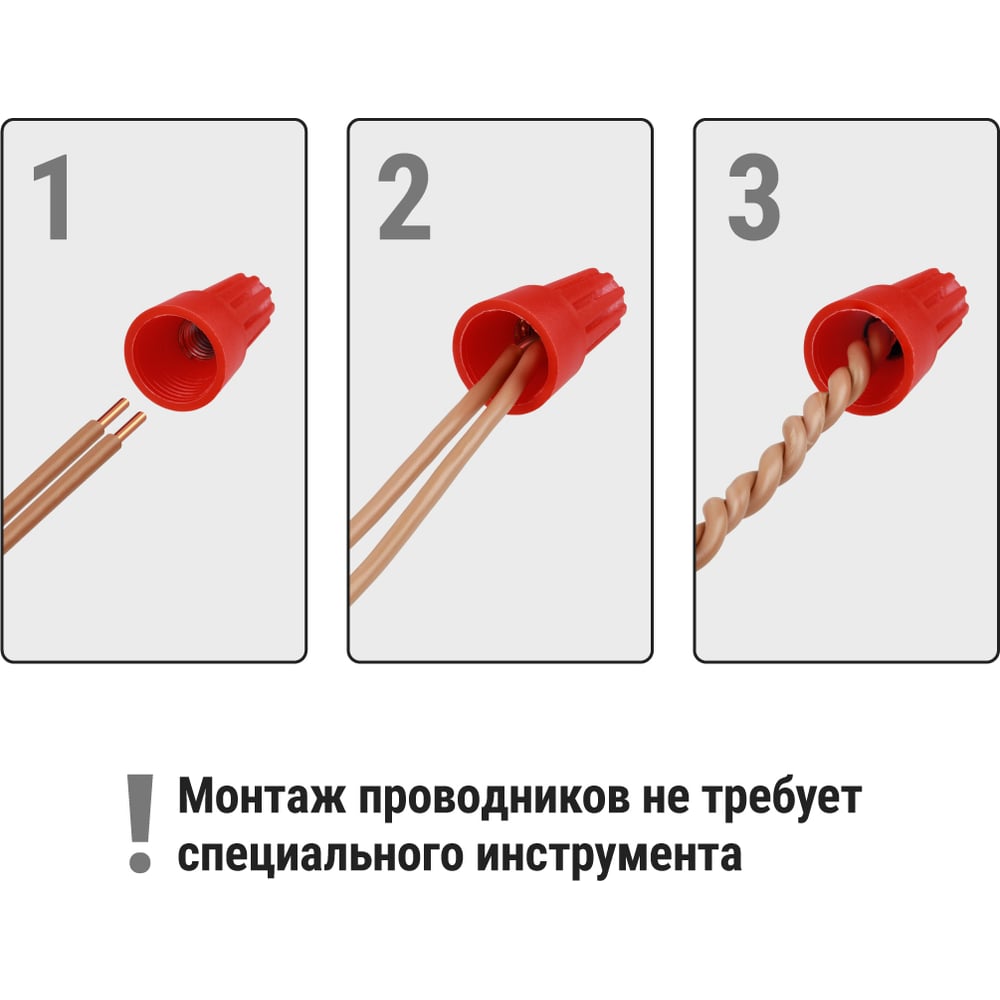 1

2

3

! Монтаж проводников не требует специального инструмента