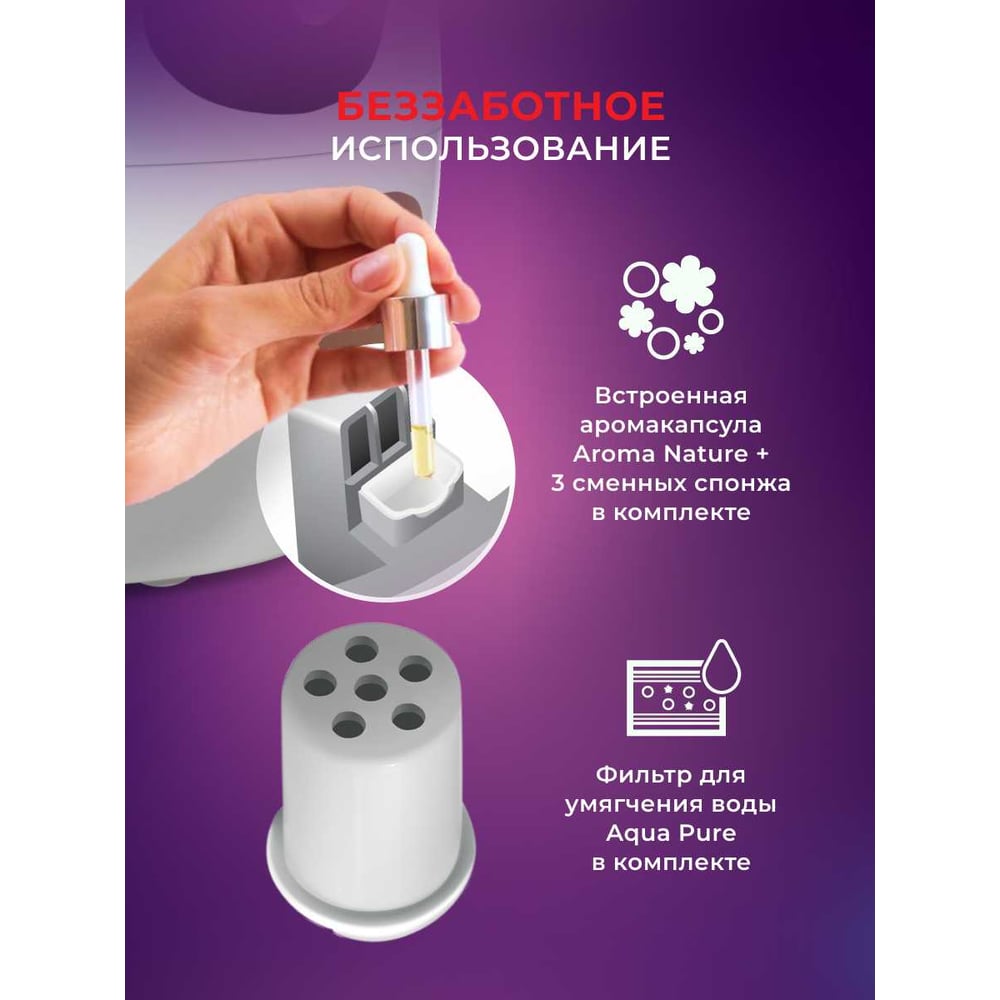 БЕЗЗАБОТНОЕ
ИСПОЛЬЗОВАНИЕ

Встроенная аромакапсула Aroma Nature + 3 сменных спонжа в комплекте

Фильтр для умягчения воды Aqua Pure в комплекте