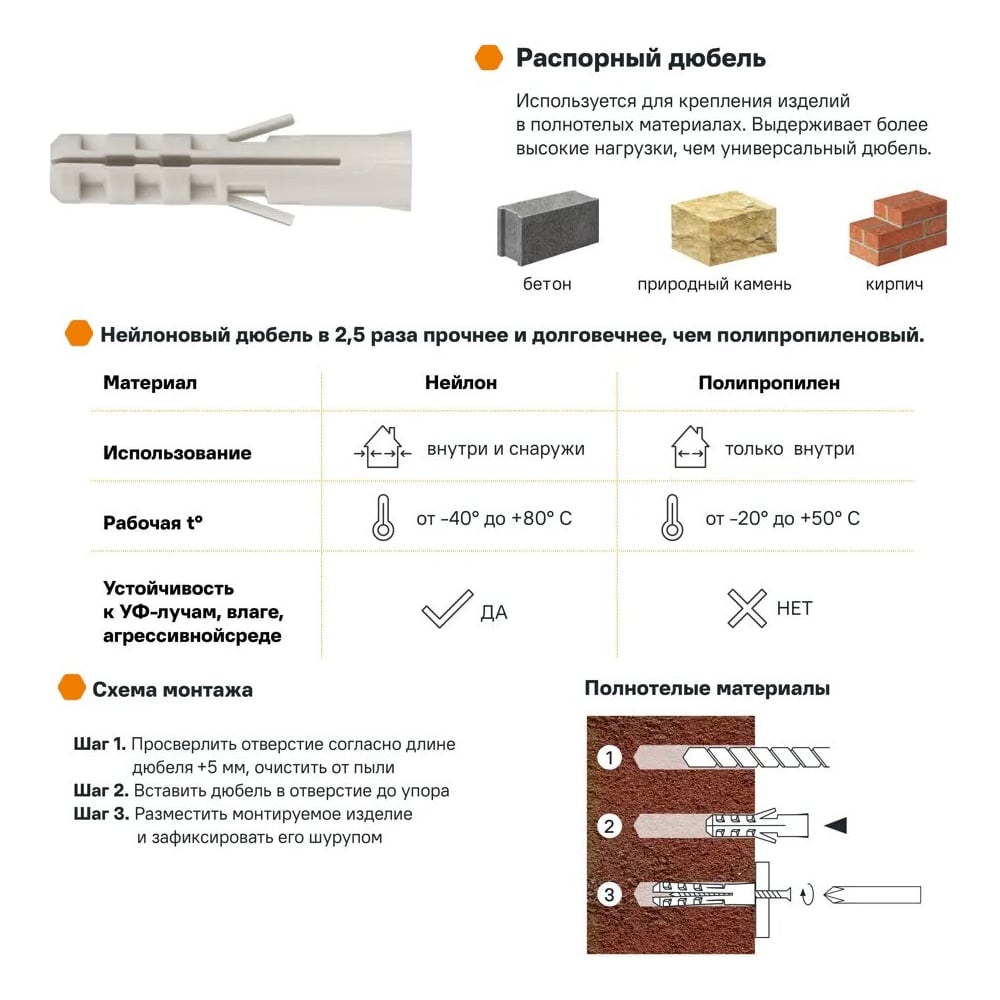 Распорный дюбель

Используется для крепления изделий в полнотелых материалах. Выдерживает более высокие нагрузки, чем универсальный дюбель.

бетон

природный камень

кирпич

Нейлоновый дюбель в 2,5 раза прочнее и долговечнее, чем полипропиленовый.

| Материал | Нейлон | Полипропилен |
|---|---|---|
| Использование | внутри и снаружи | только внутри |
| Рабочая t° | от -40° до +80° С | от -20° до +50° С |
| Устойчивость к УФ-лучам, влаге, агрессивнойсреде | ДА | НЕТ |

Схема монтажа

Шаг 1. Просверлить отверстие согласно длине дюбеля +5 мм, очистить от пыли
Шаг 2. Вставить дюбель в отверстие до упора
Шаг 3. Разместить монтируемое изделие и зафиксировать его шурупом

Полнотелые материалы

1

2

3