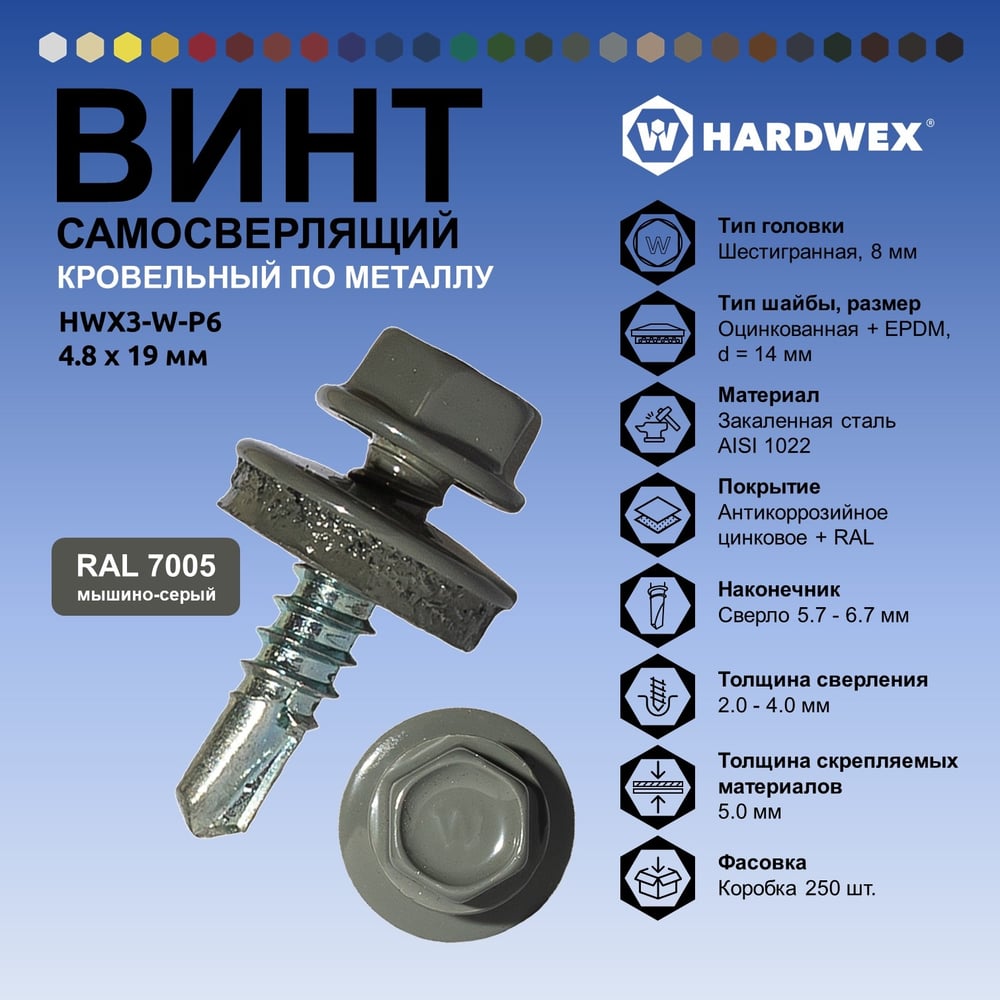 ВИНТ
САМОСВЕРЛЯЩИЙ
КРОВЕЛЬНЫЙ ПО МЕТАЛЛУ
HWX3-W-P6
4.8 x 19 мм

RAL 7005
мышино-серый

HARDWEX®

Тип головки
Шестигранная, 8 мм

Тип шайбы, размер
Оцинкованная + EPDM, d = 14 мм

Материал
Закаленная сталь AISI 1022

Покрытие
Антикоррозийное цинковое + RAL

Наконечник
Сверло 5.7 - 6.7 мм

Толщина сверления
2.0 - 4.0 мм

Толщина скрепляемых материалов
5.0 мм

Фасовка
Коробка 250 шт.