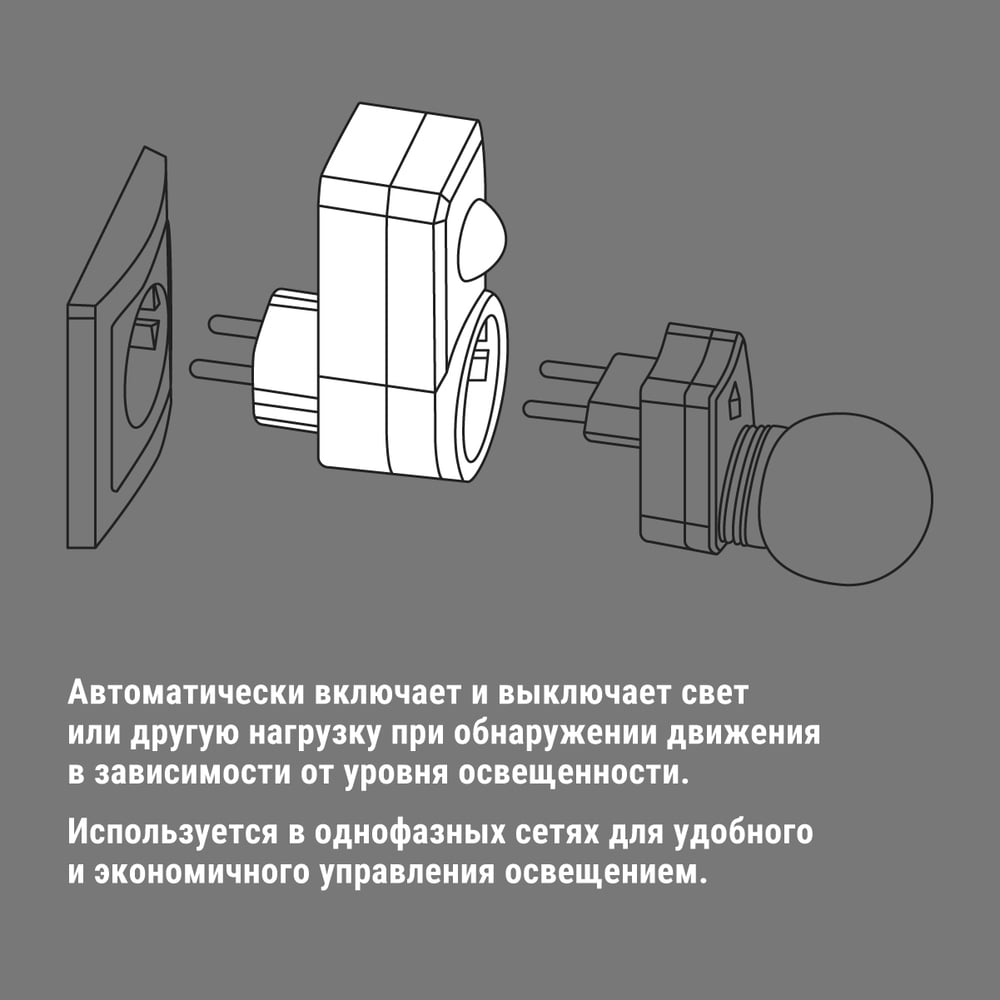 Автоматически включает и выключает свет или другую нагрузку при обнаружении движения в зависимости от уровня освещенности.

Используется в однофазных сетях для удобного и экономичного управления освещением.