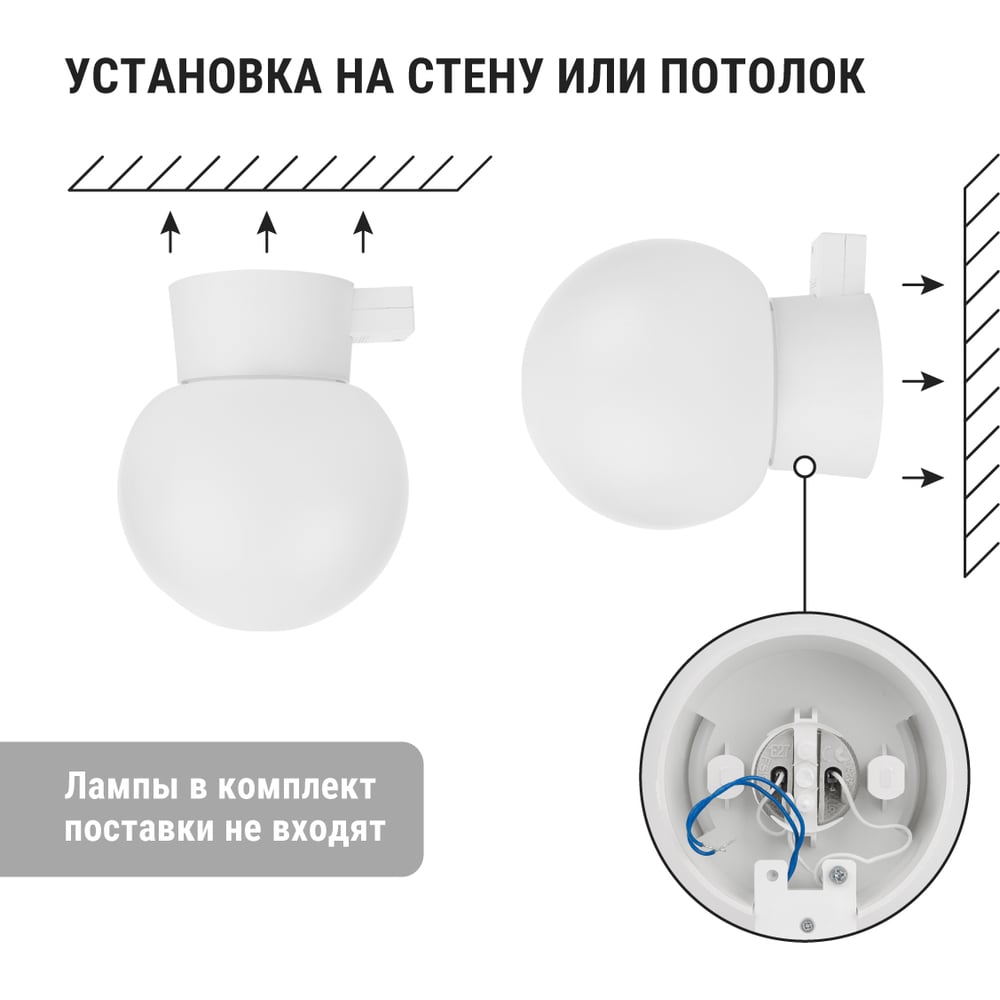 УСТАНОВКА НА СТЕНУ ИЛИ ПОТОЛОК

Лампы в комплект поставки не входят