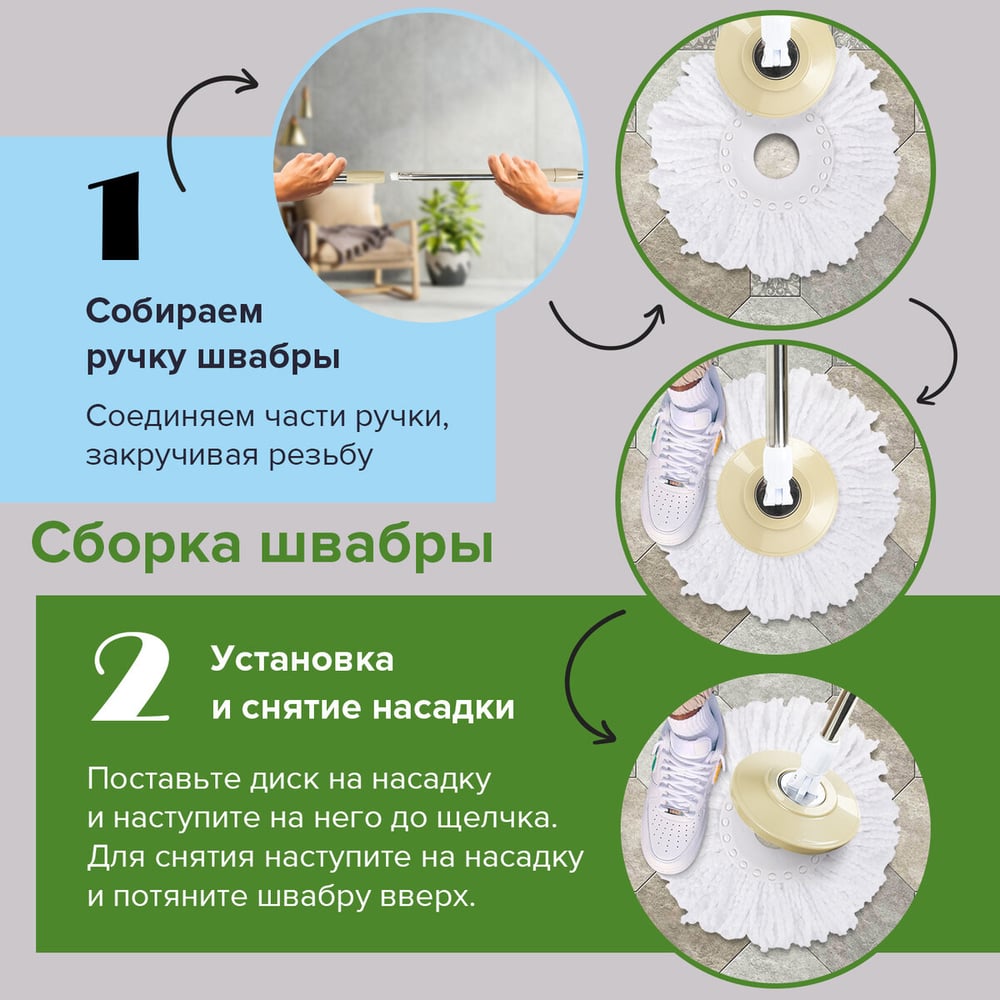 1

Собираем ручку швабры

Соединяем части ручки, закручивая резьбу

Сборка швабры

2

Установка и снятие насадки

Поставьте диск на насадку и наступите на него до щелчка. Для снятия наступите на насадку и потяните швабру вверх.