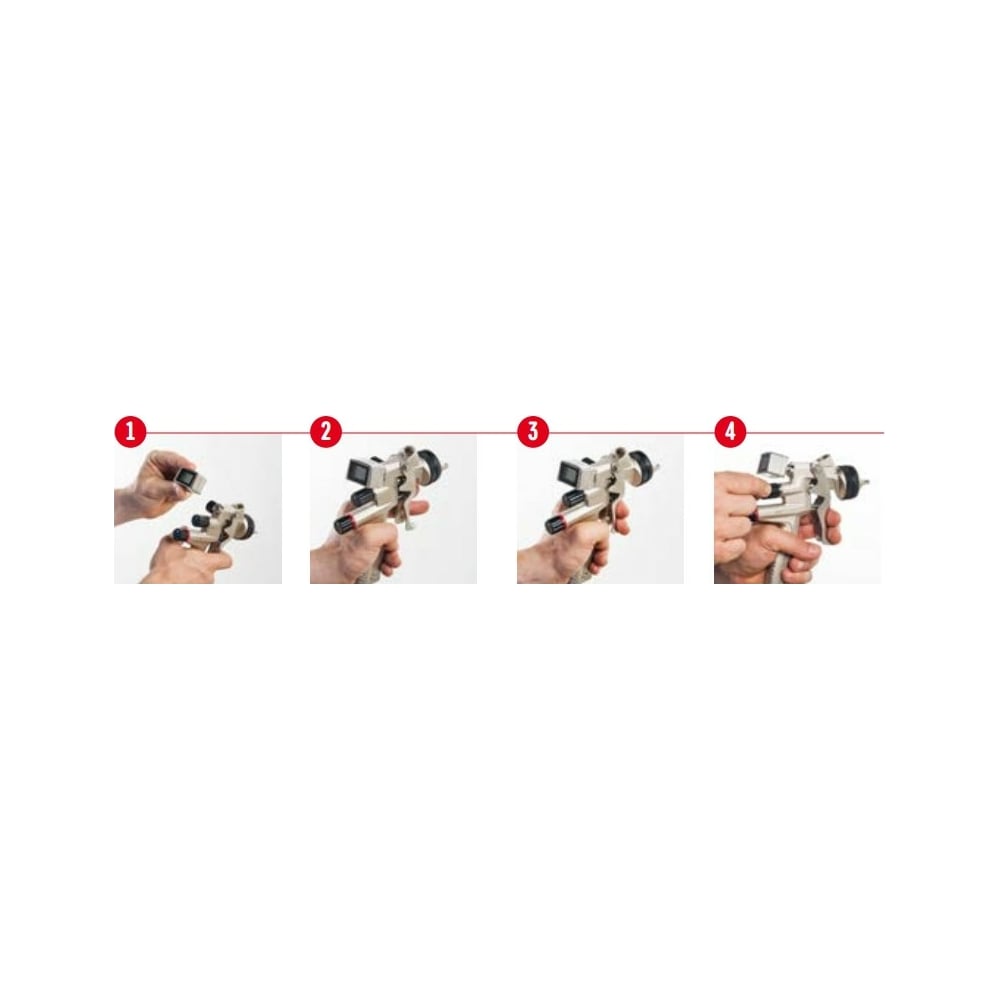 1
2
3
4