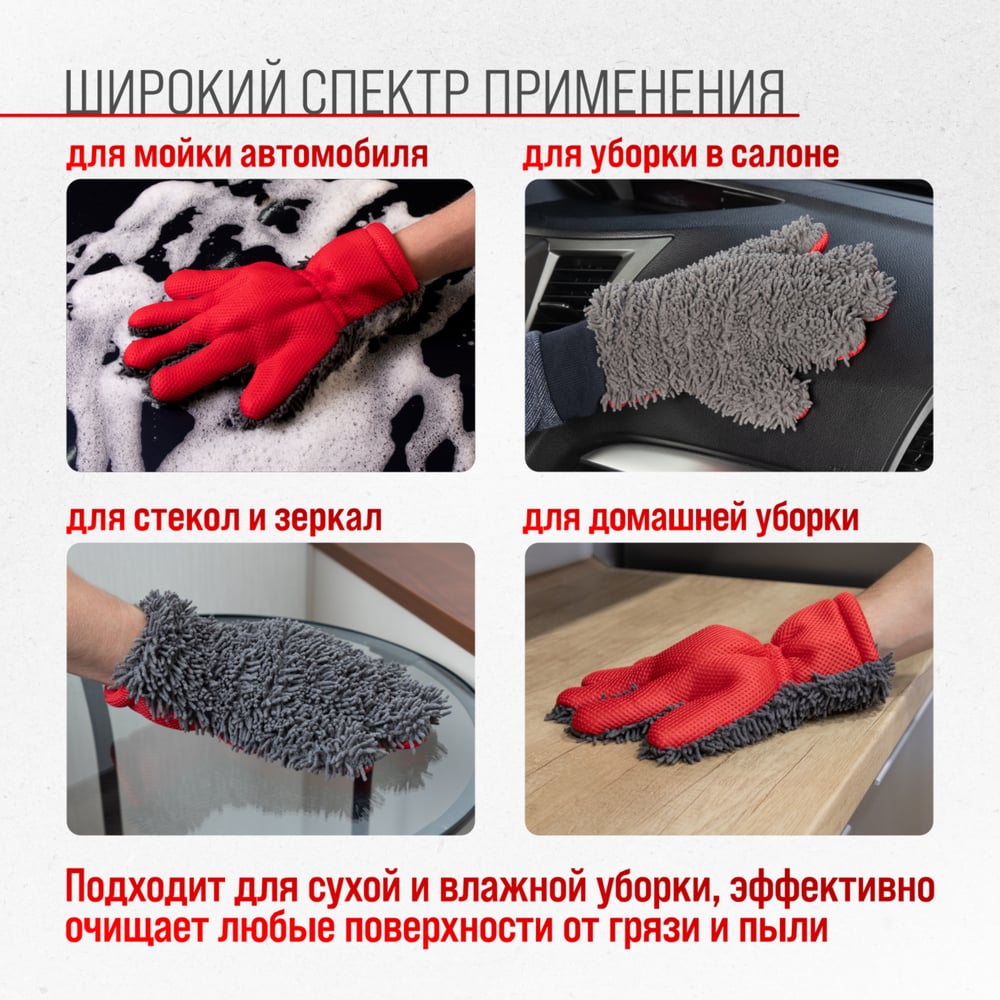 ШИРОКИЙ СПЕКТР ПРИМЕНЕНИЯ

для мойки автомобиля

для уборки в салоне

для стекол и зеркал

для домашней уборки

Подходит для сухой и влажной уборки, эффективно очищает любые поверхности от грязи и пыли