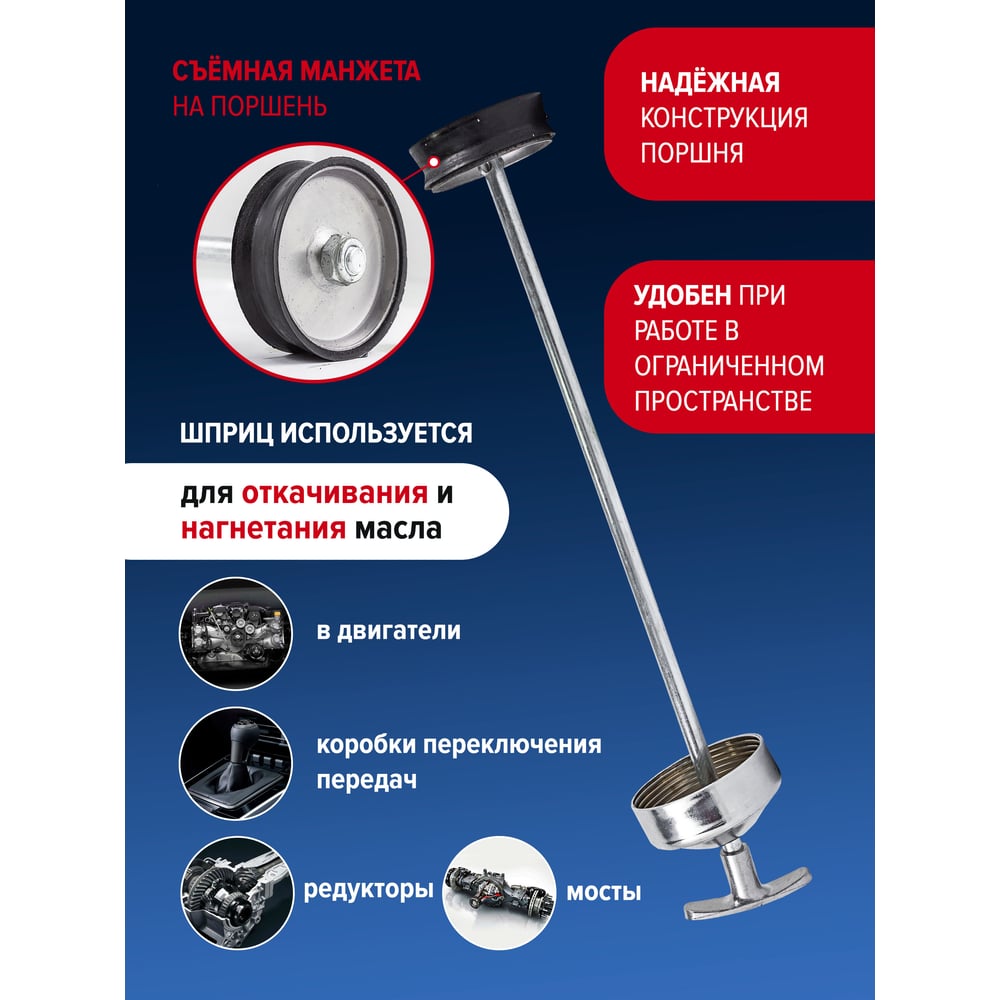 СЪЁМНАЯ МАНЖЕТА
НА ПОРШЕНЬ

НАДЁЖНАЯ
КОНСТРУКЦИЯ
ПОРШНЯ

УДОБЕН ПРИ
РАБОТЕ В
ОГРАНИЧЕННОМ
ПРОСТРАНСТВЕ

ШПРИЦ ИСПОЛЬЗУЕТСЯ

для откачивания и нагнетания масла

в двигатели

коробки переключения передач

редукторы

мосты