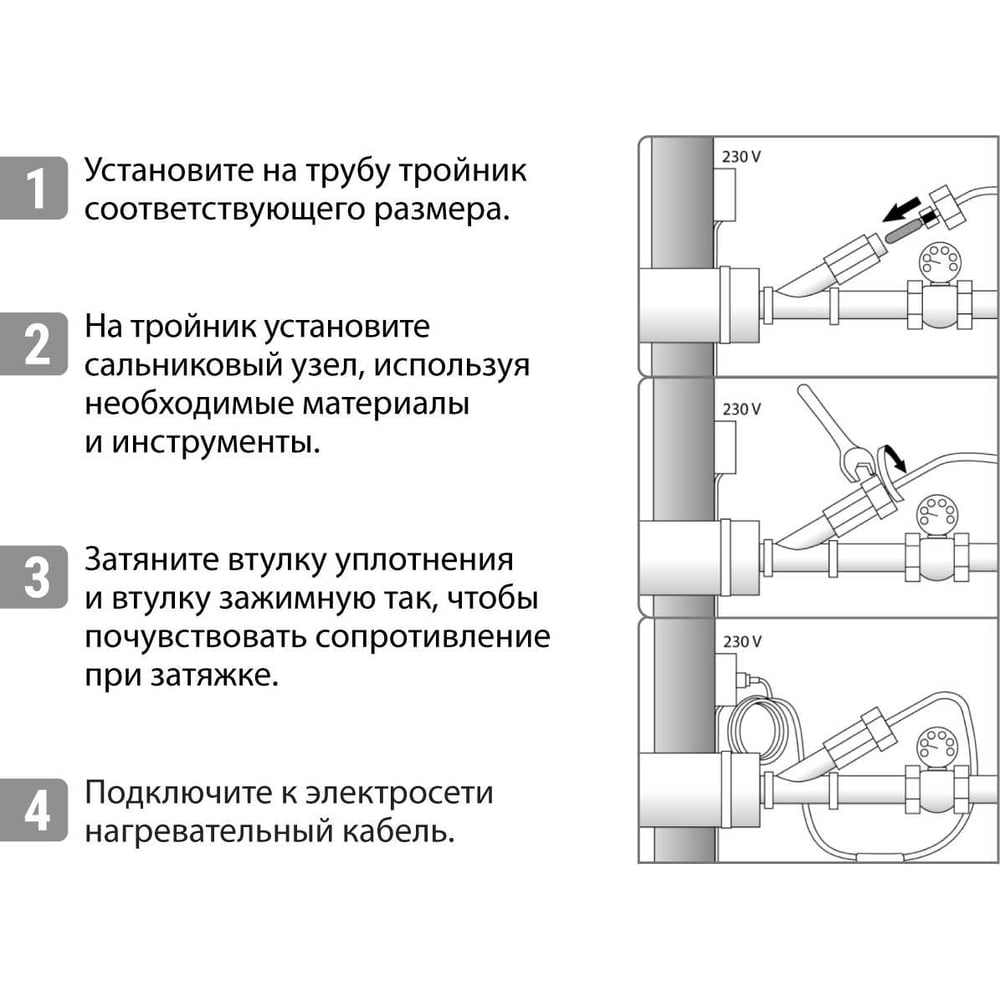 1 Установите на трубу тройник соответствующего размера.

2 На тройник установите сальниковый узел, используя необходимые материалы и инструменты.

3 Затяните втулку уплотнения и втулку зажимную так, чтобы почувствовать сопротивление при затяжке.

4 Подключите к электросети нагревательный кабель.

230 V

230 V

230 V